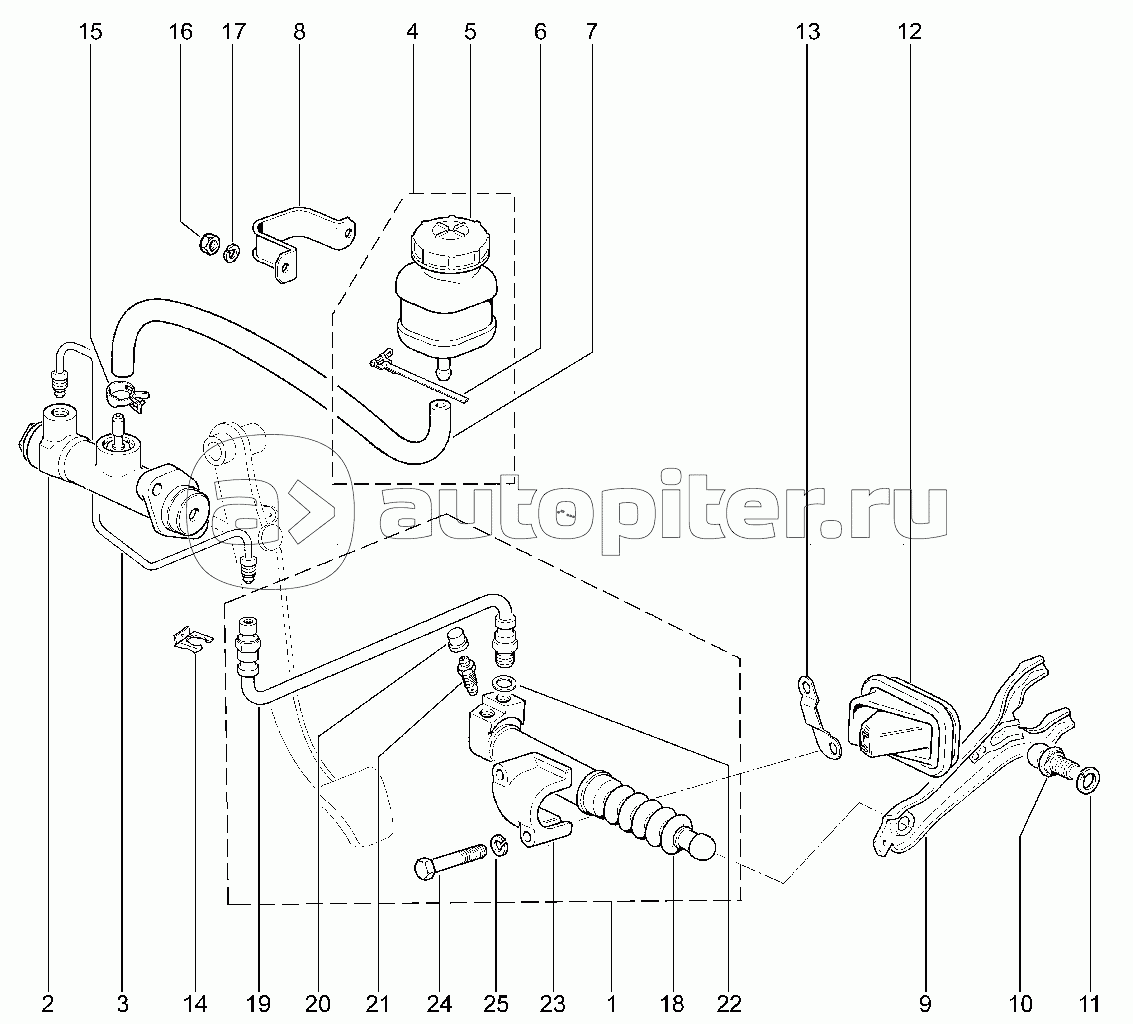 15 16 17 8 4 5 6 7 13 12

autopiter.ru

2 3 14 19 20 21 24 25 23 1 18 22 9 10 11