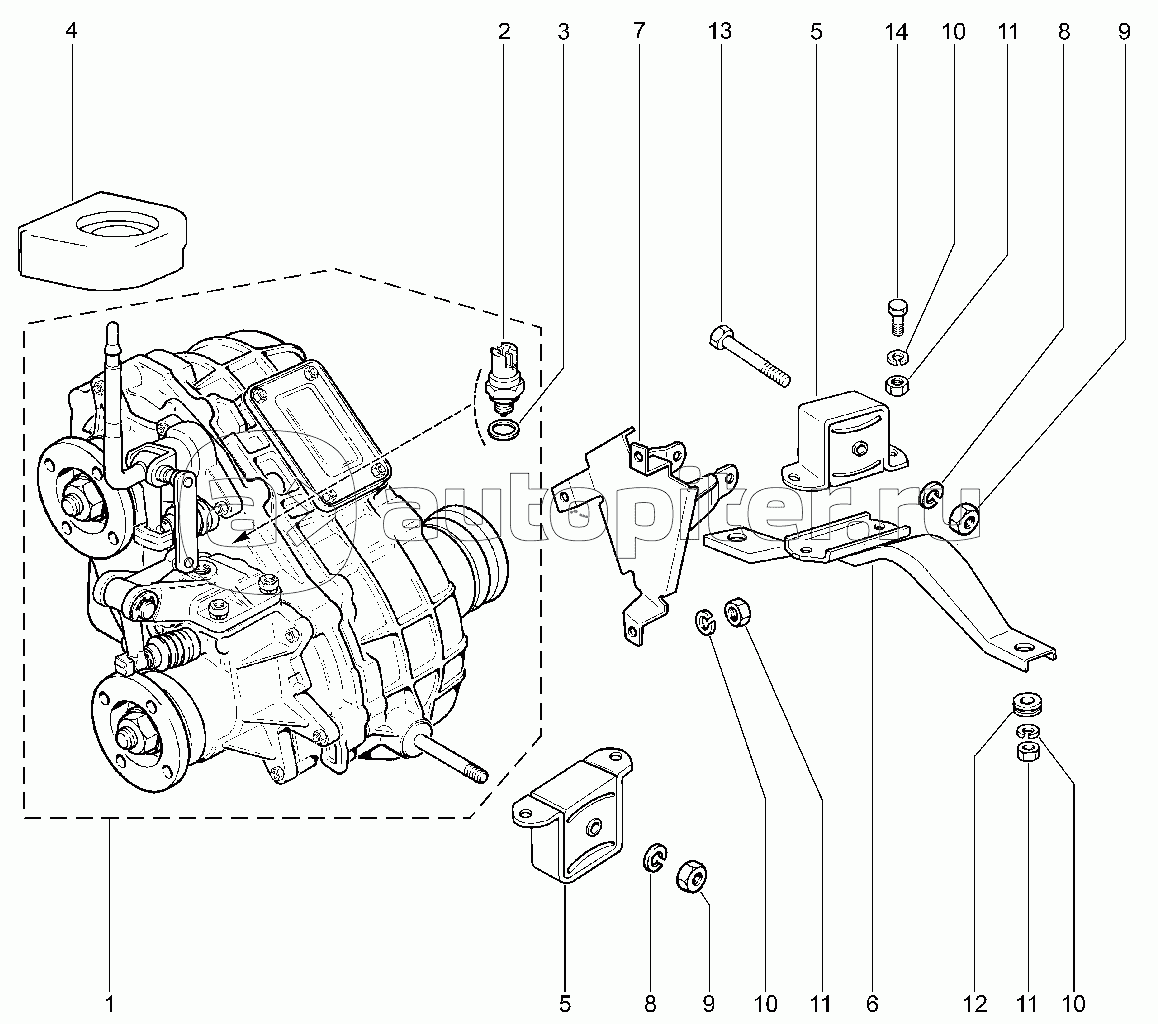 4 2 3 7 13 5 14 10 11 8 9

autopiter.ru

1 5 8 9 10 11 6 12 11 10