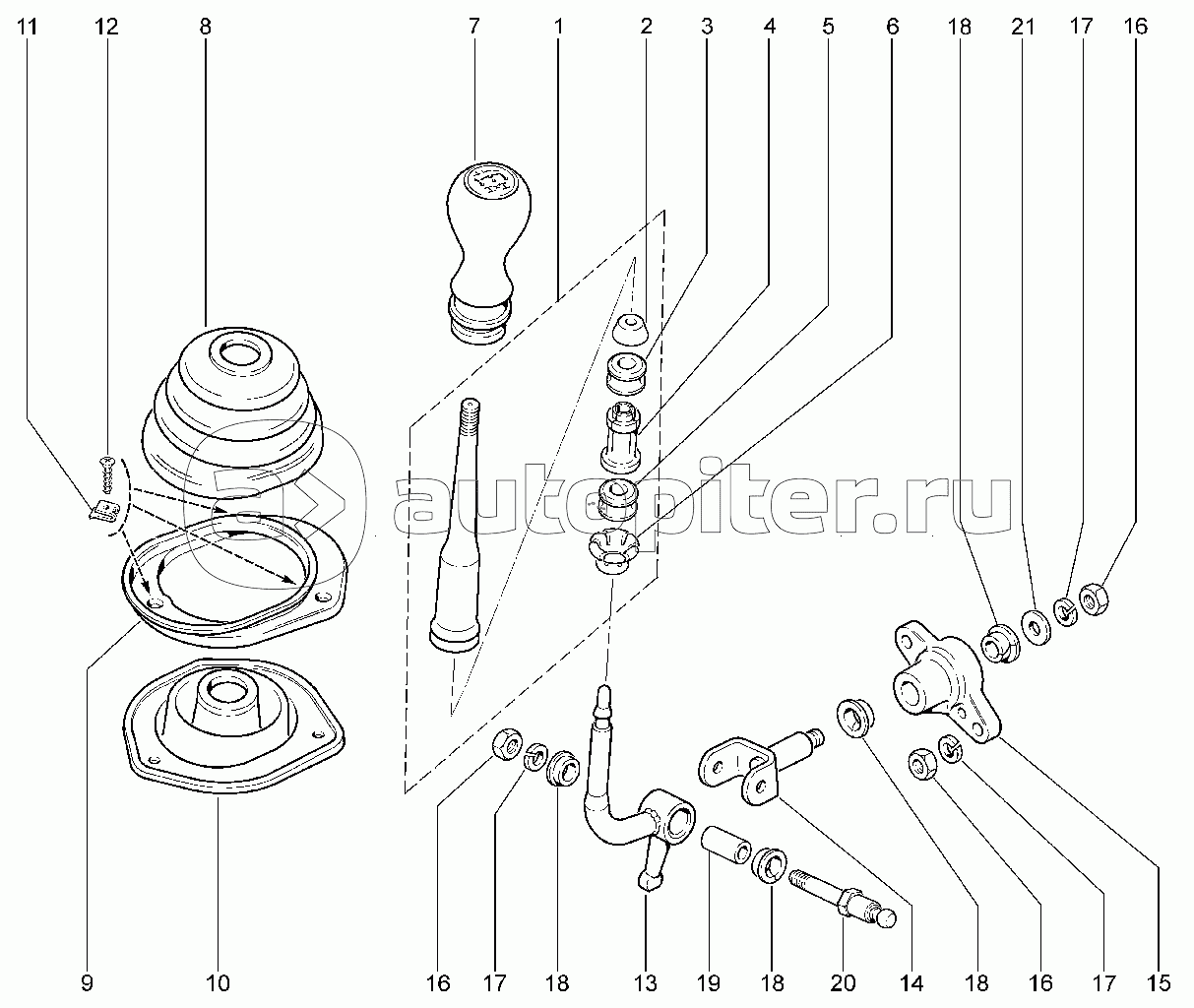 11 12 8 7 1 2 3 4 5 6 18 21 17 16

autopiter.ru

9 10 16 17 18 13 19 18 20 14 18 16 17 15