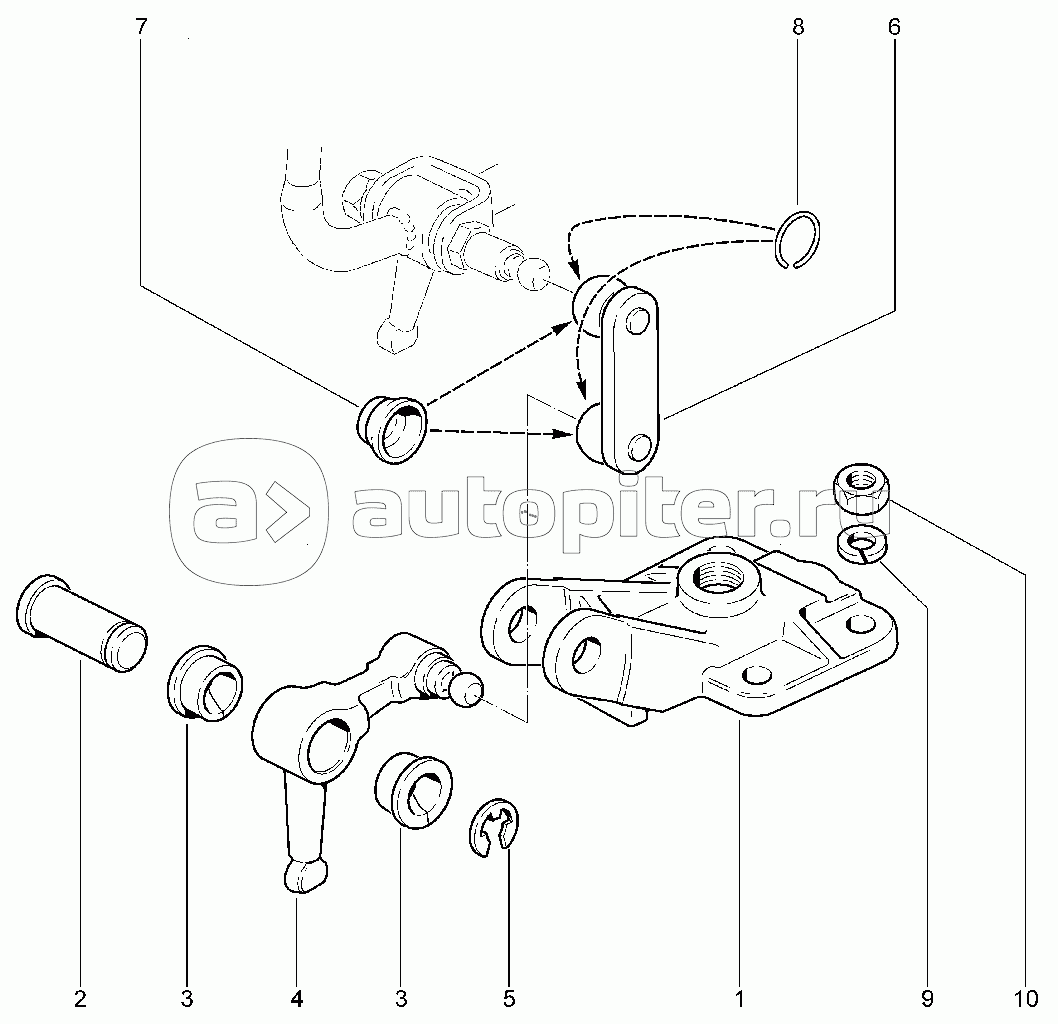 7
8
6
autopiter.ru
2
3
4
3
5
1
9
10