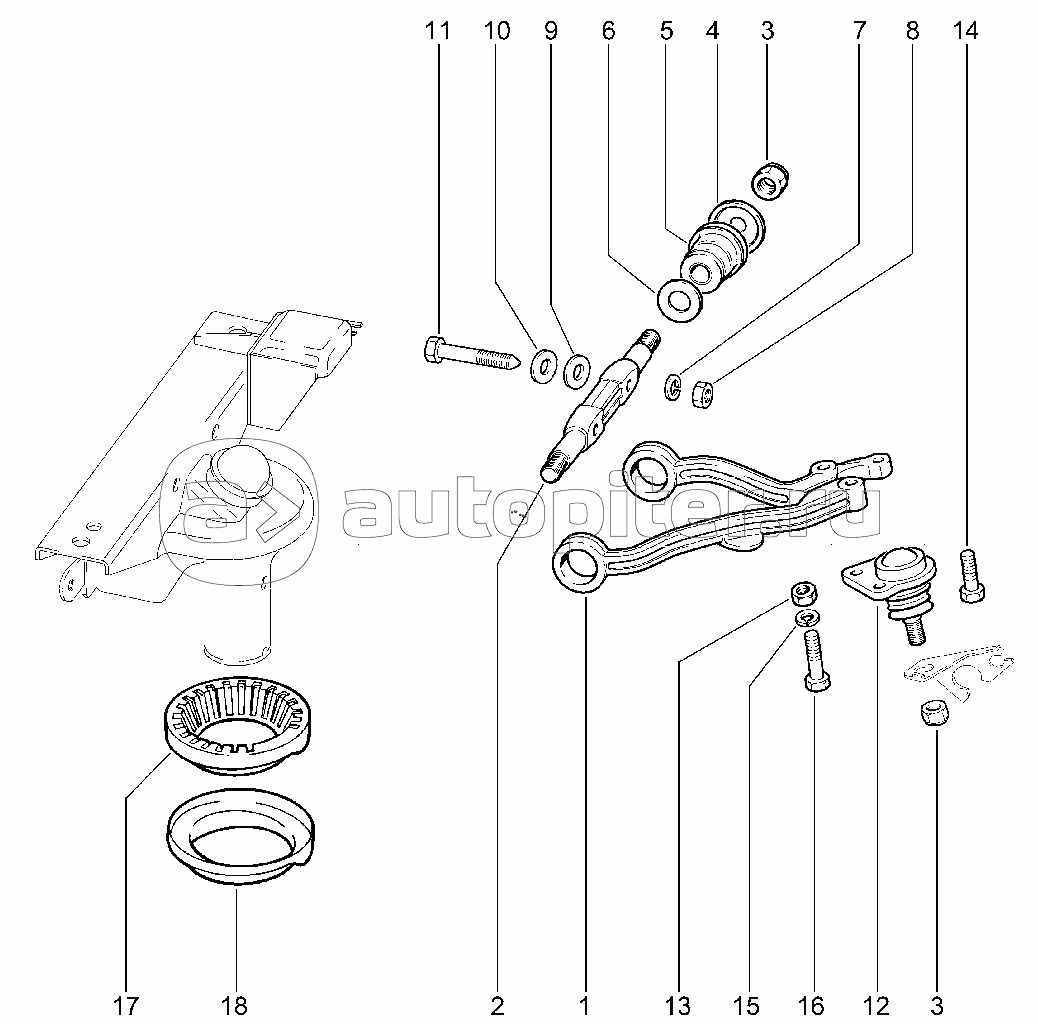 11 10 9 6 5 4 3 7 8 14

autopiter.ru

17 18 2 1 13 15 16 12 3