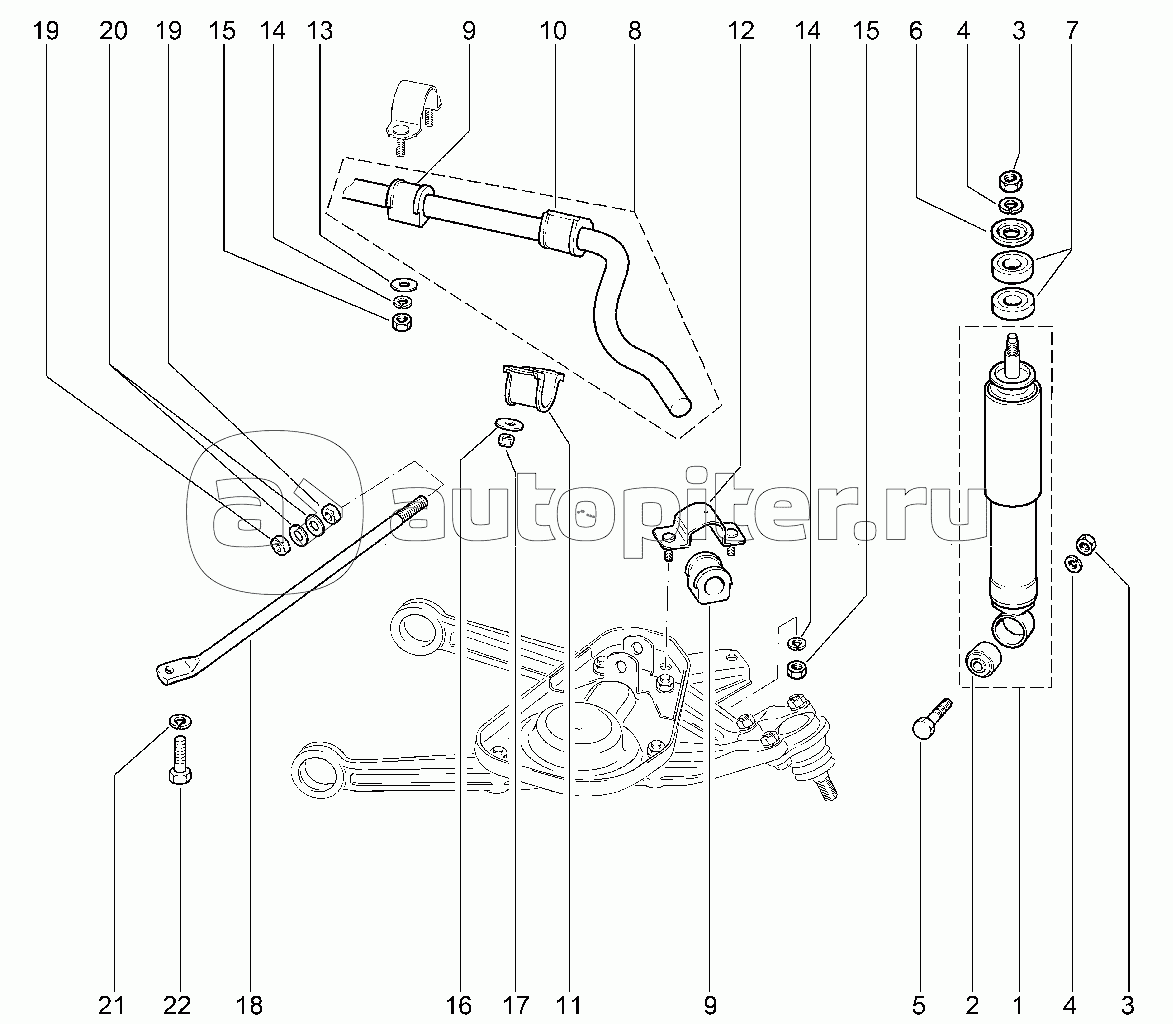 19 20 19 15 14 13 9 10 8 12 14 15 6 4 3 7

autopiter.ru

21 22 18 16 17 11 9 5 2 1 4 3