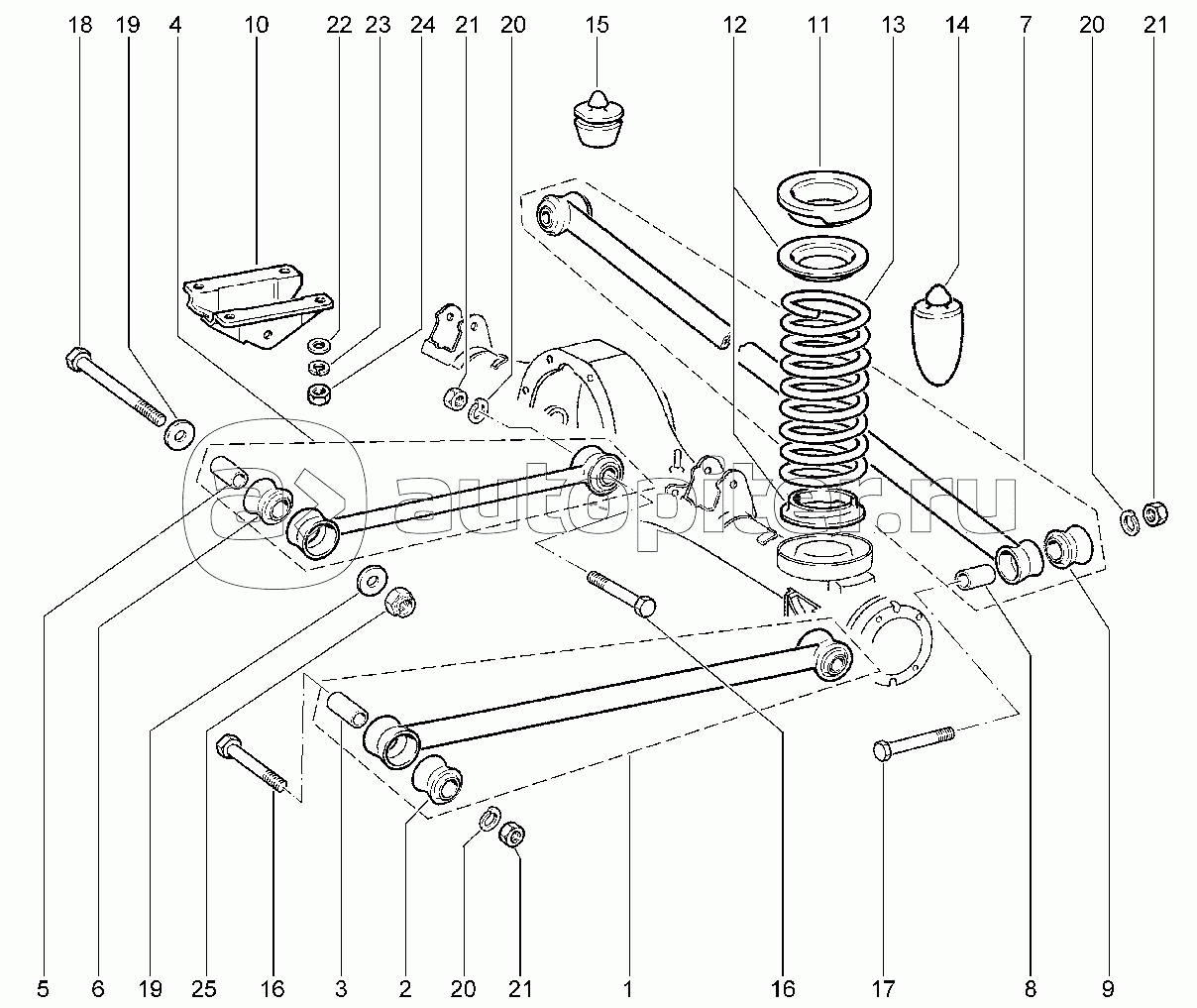 18 19 4 10 22 23 24 21 20 15 12 11 13 14 7 20 21

autopiter.ru

5 6 19 25 16 3 2 20 21 1 16 17 8 9