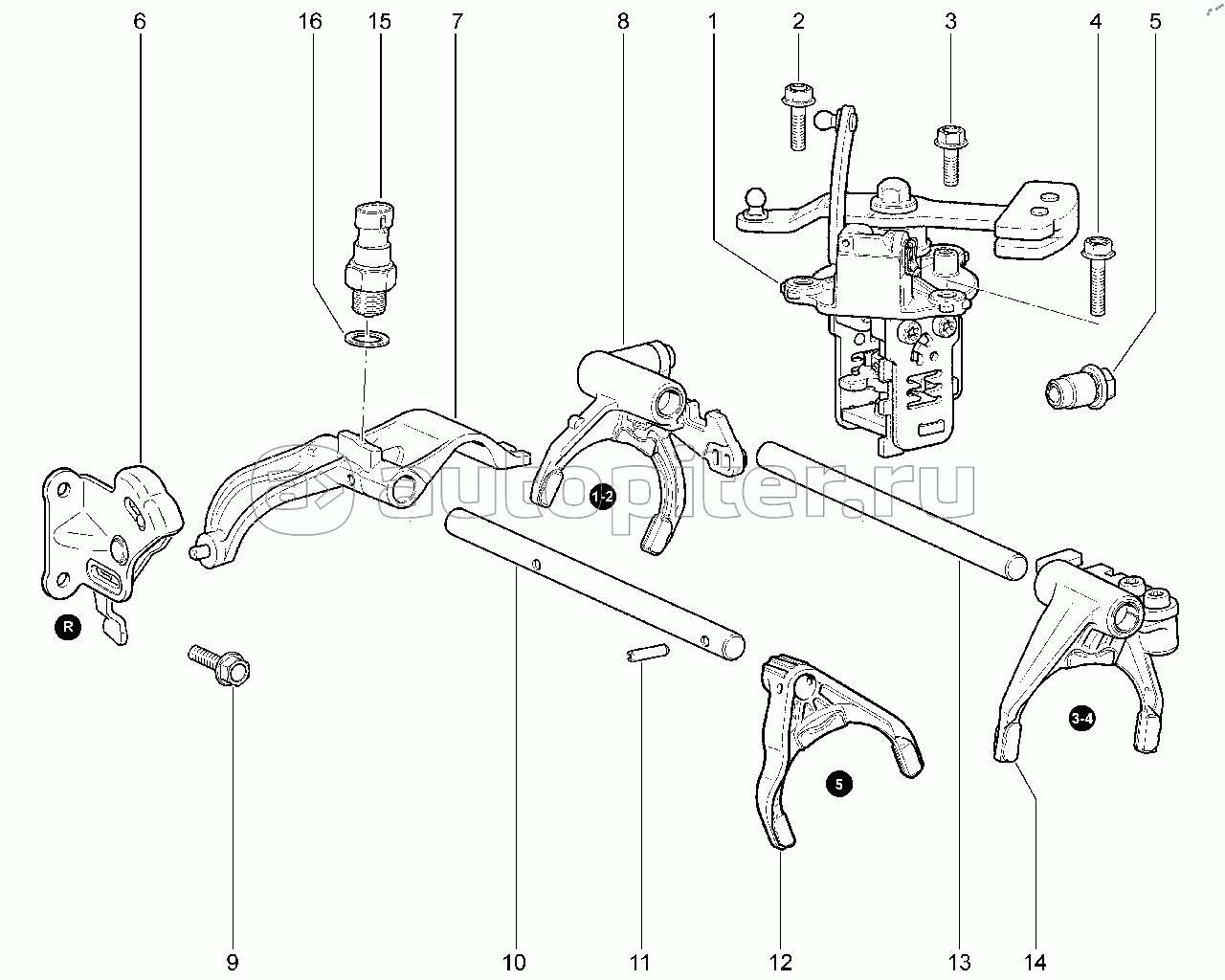 6 16 15 7 8 1 2 3 4 5

autopiter.ru

1-2

R

3-4

5

9 10 11 12 13 14