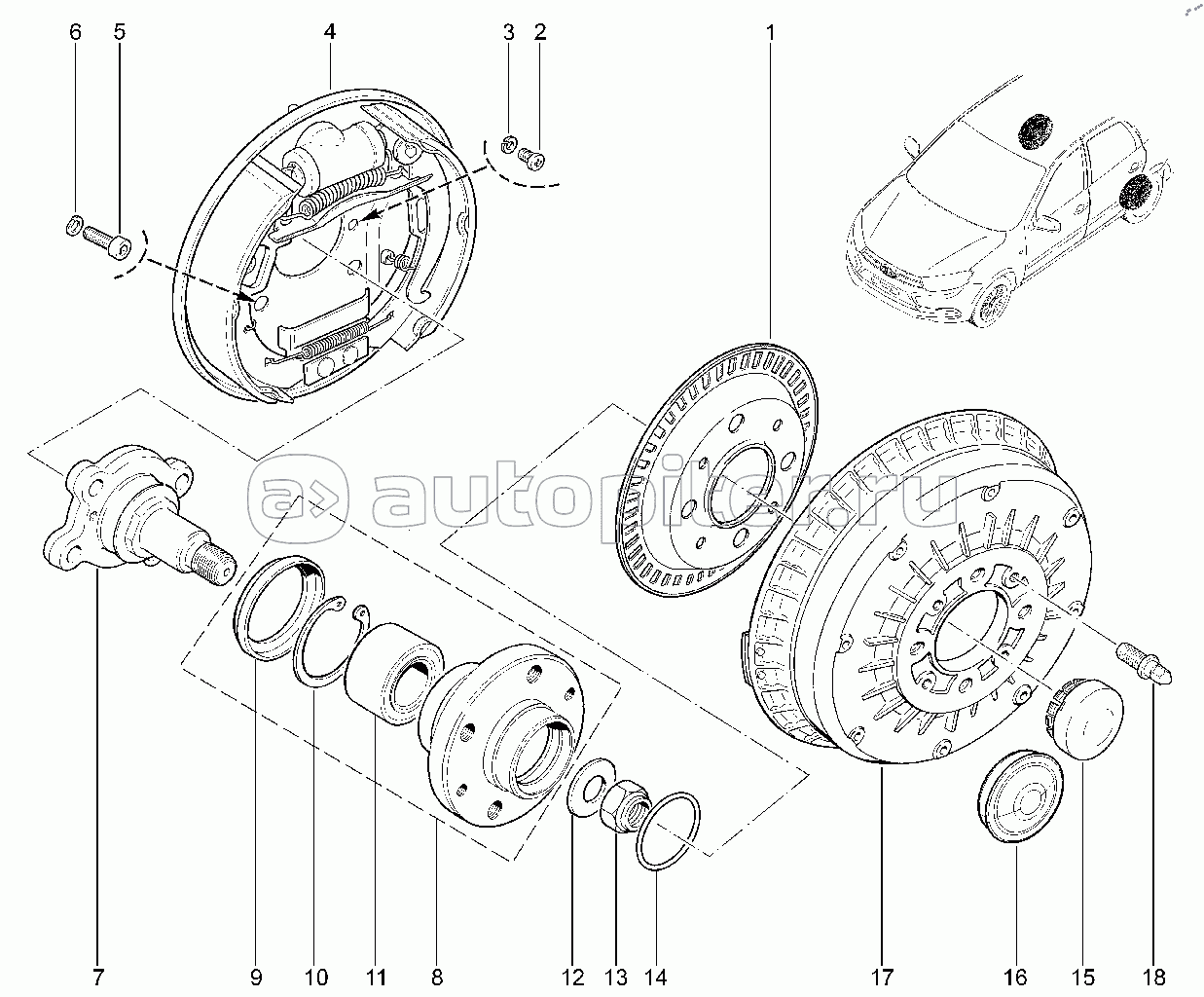 6 5 4 3 2 1

autopiter.ru

7 9 10 11 8 12 13 14 17 16 15 18