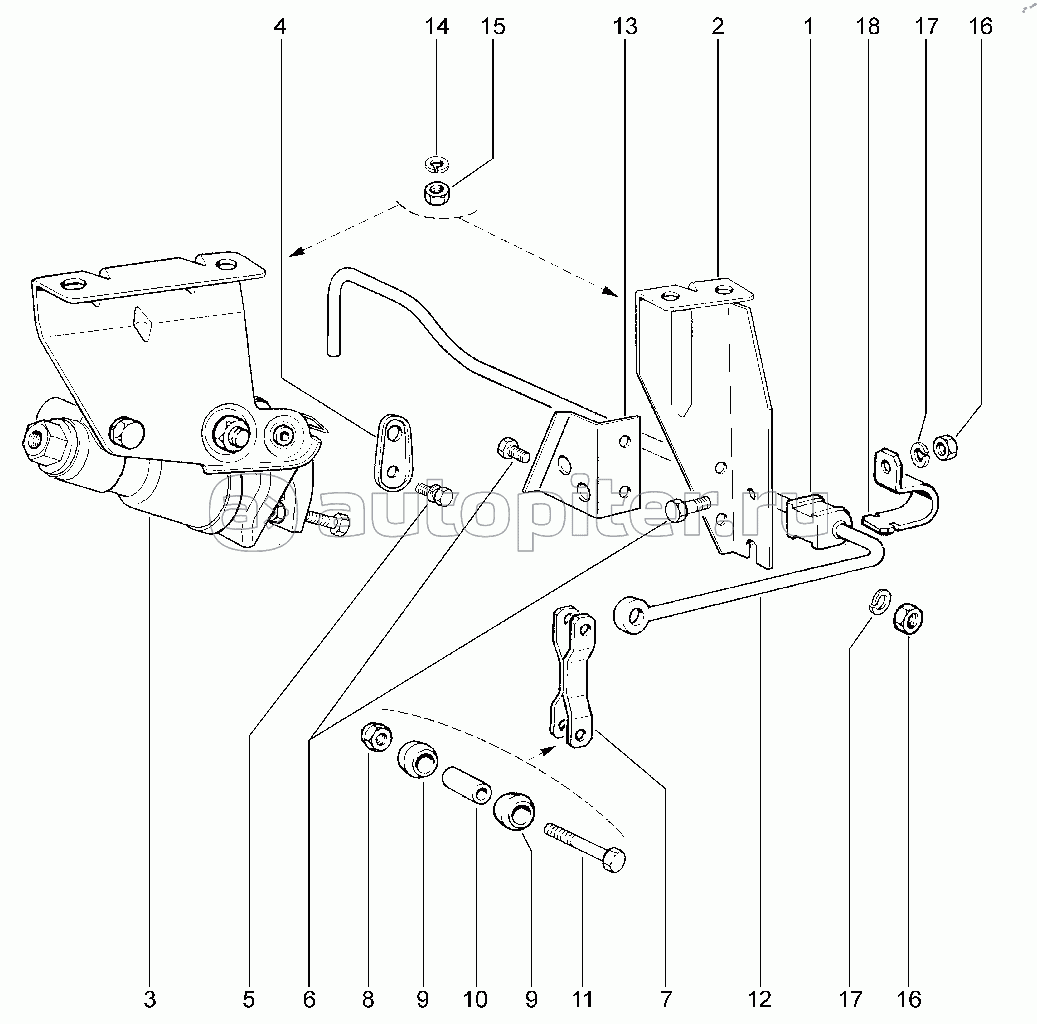 4
14
15
13
2
1
18
17
16

autopiter.ru

3
5
6
8
9
10
9
11
7
12
17
16