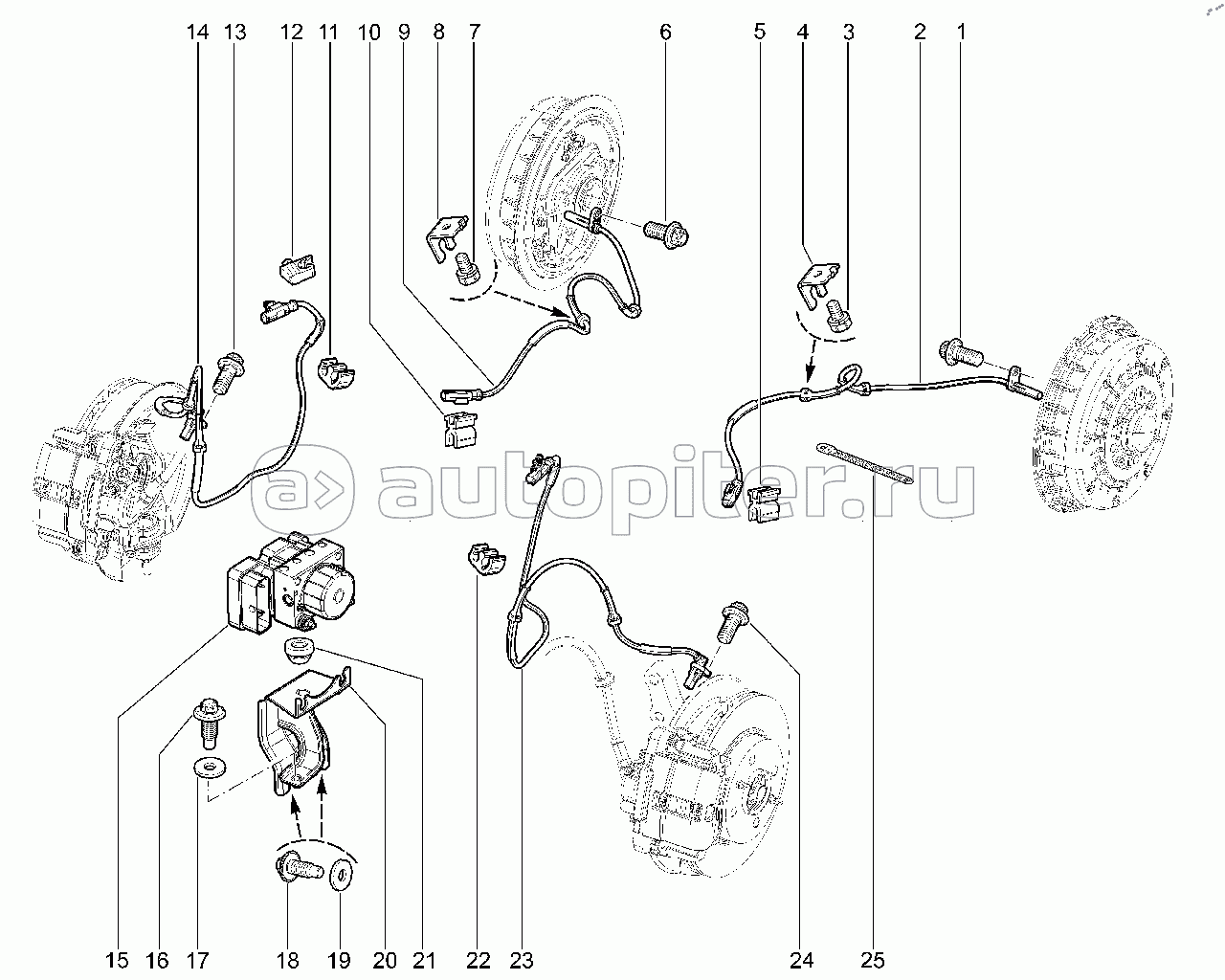 14 13 12 11 10 9 8 7 6 5 4 3 2 1

autopiter.ru

15 16 17 18 19 20 21 22 23 24 25