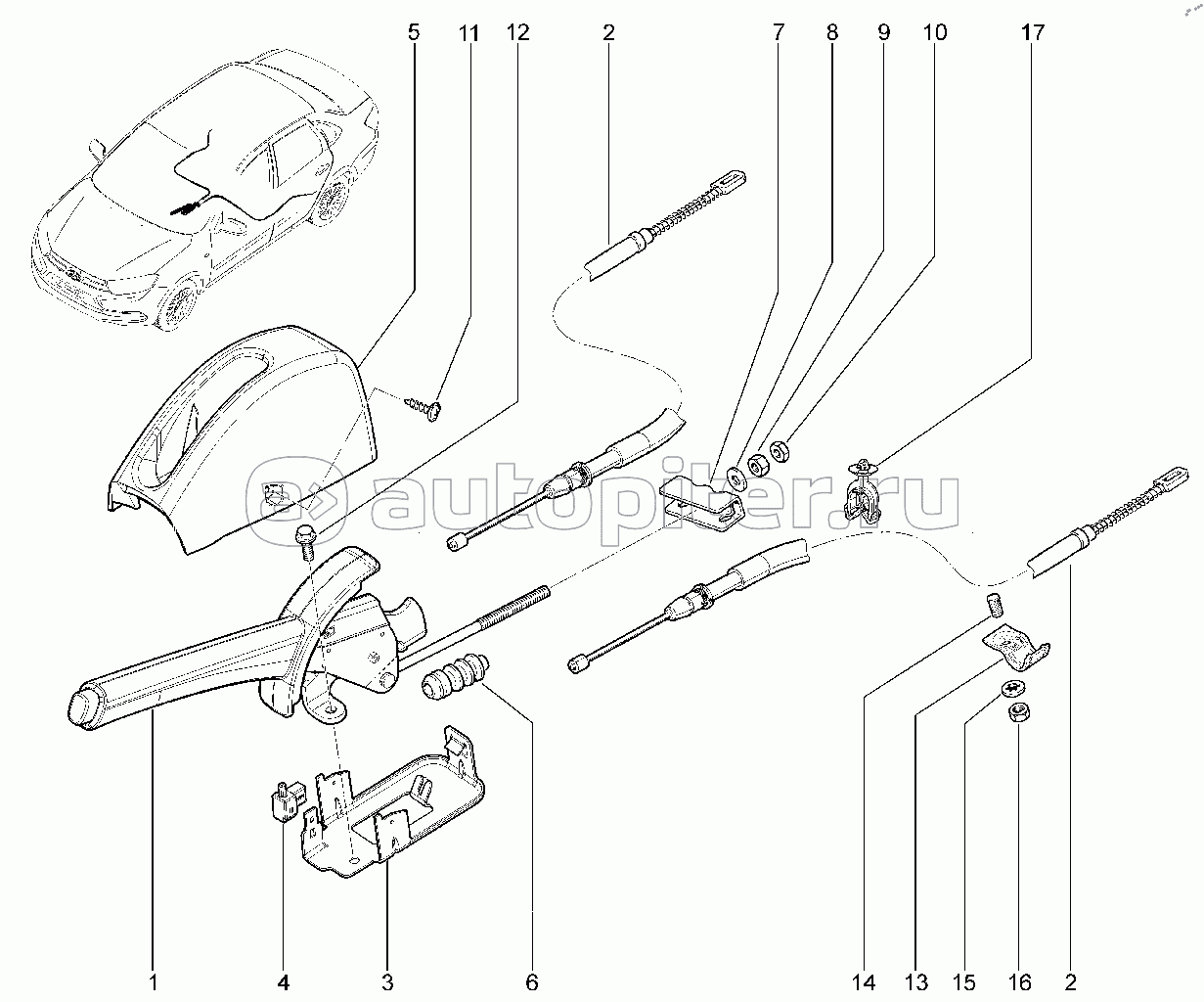 5 11 12 2 7 8 9 10 17

autopiter.ru

1 4 3 6 14 13 15 16 2