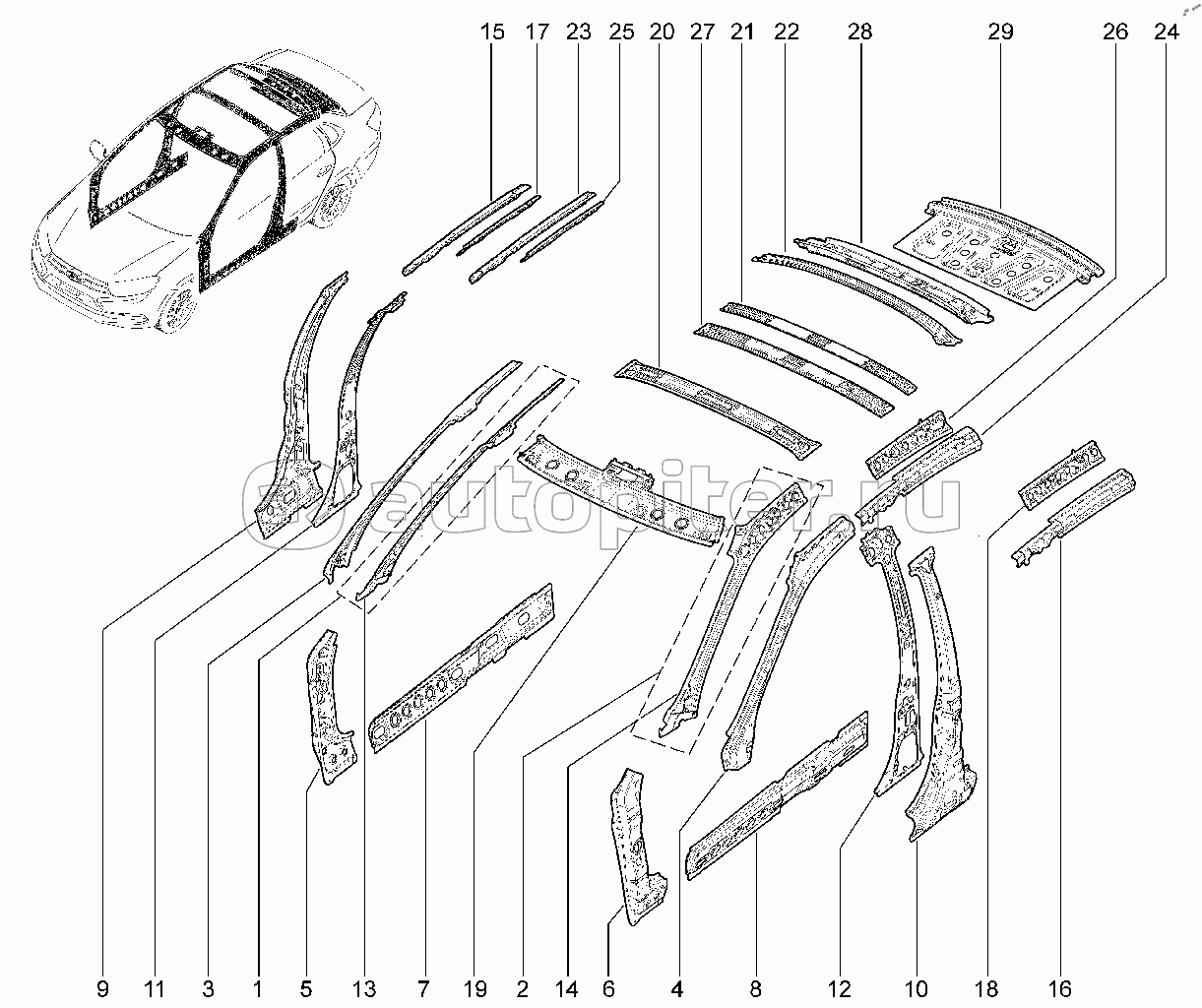 15 17 23 25 20 27 21 22 28 29 26 24

autopiter.ru

9 11 3 1 5 13 7 19 2 14 6 4 8 12 10 18 16