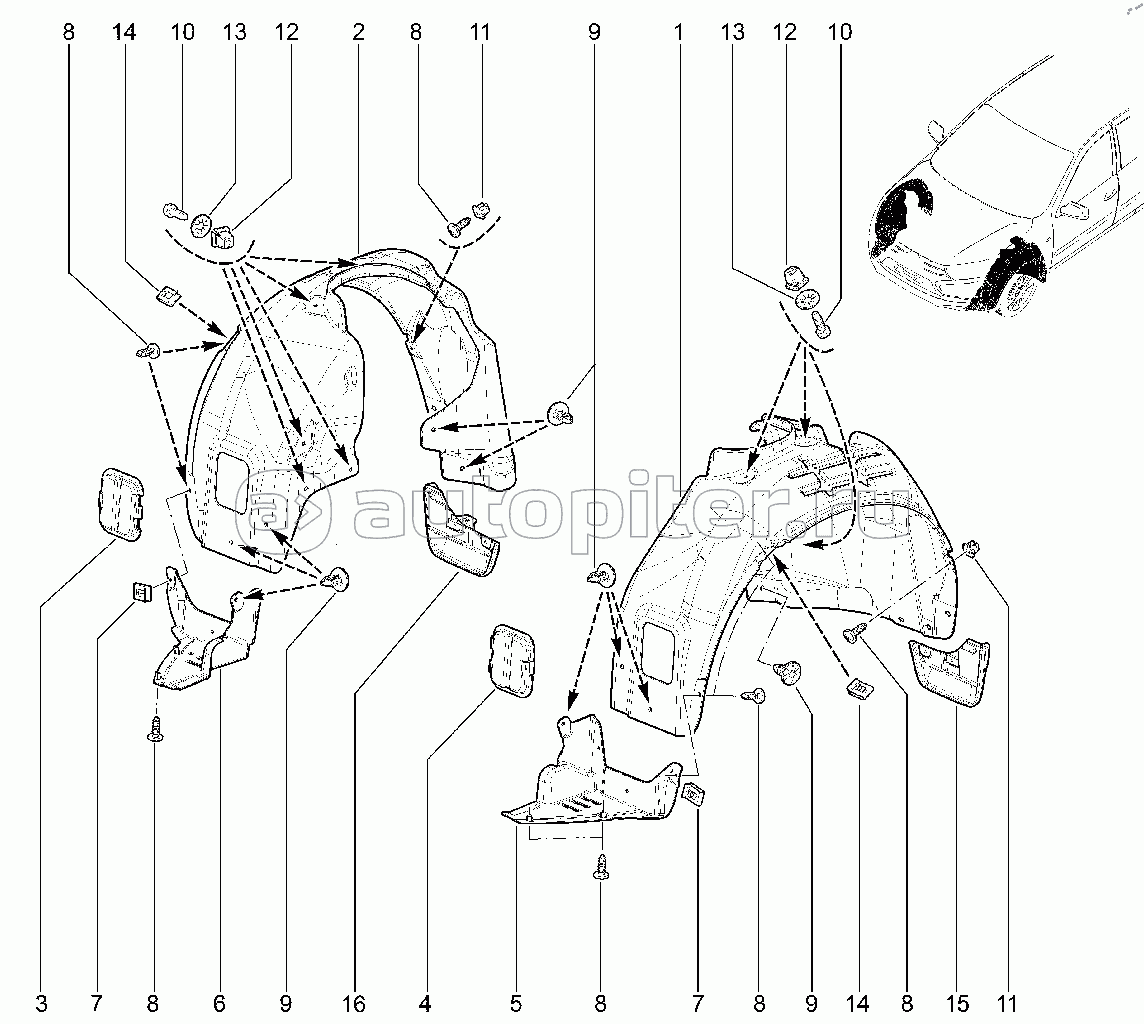 8 14 10 13 12 2 8 11 9 1 13 12 10

autopiter.ru

3 7 8 6 9 16 4 5 8 7 8 9 14 8 15 11