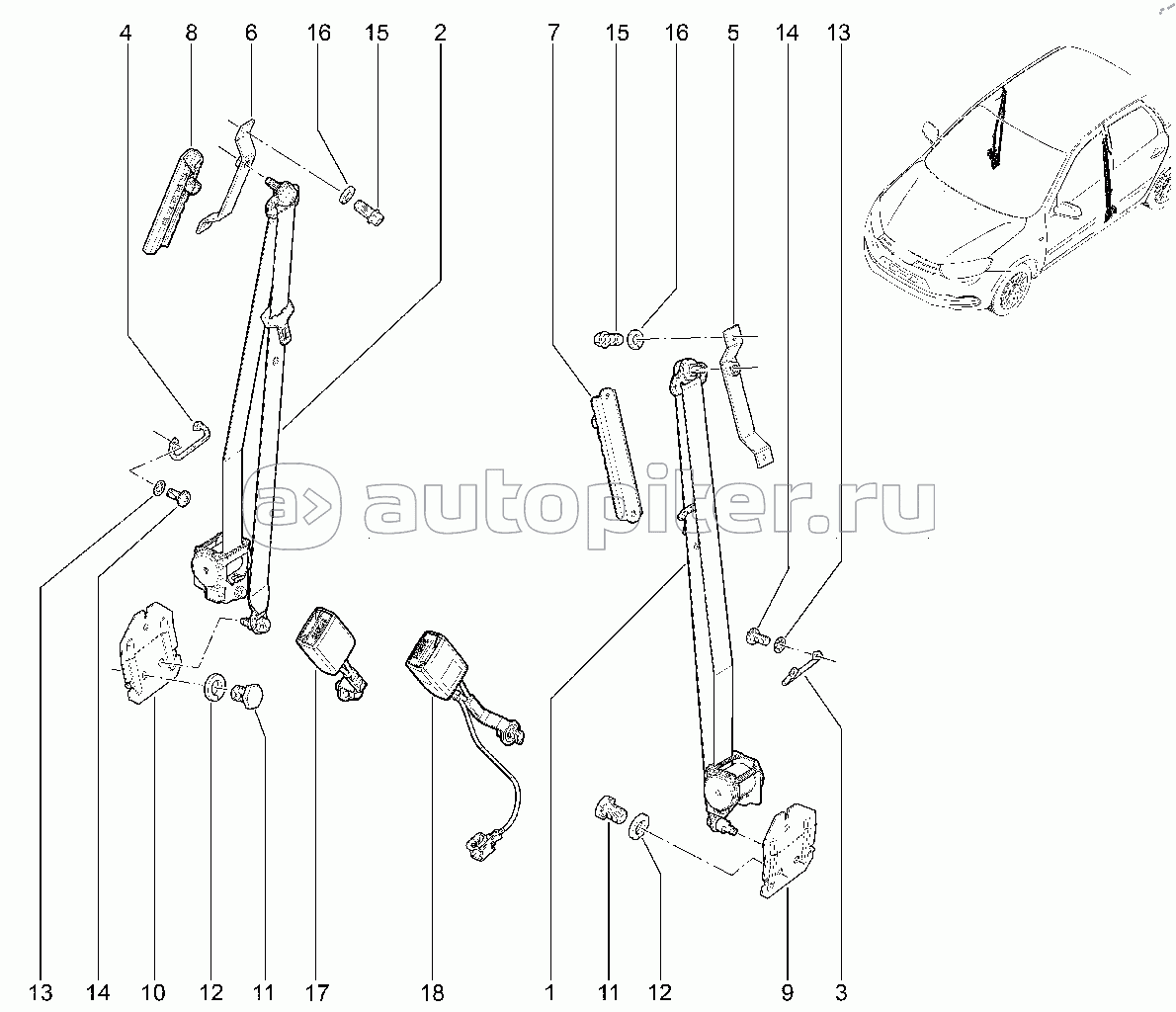 4 8 6 16 15 2 7 15 16 5 14 13

autopiter.ru

13 14 10 12 11 17 18 1 11 12 9 3