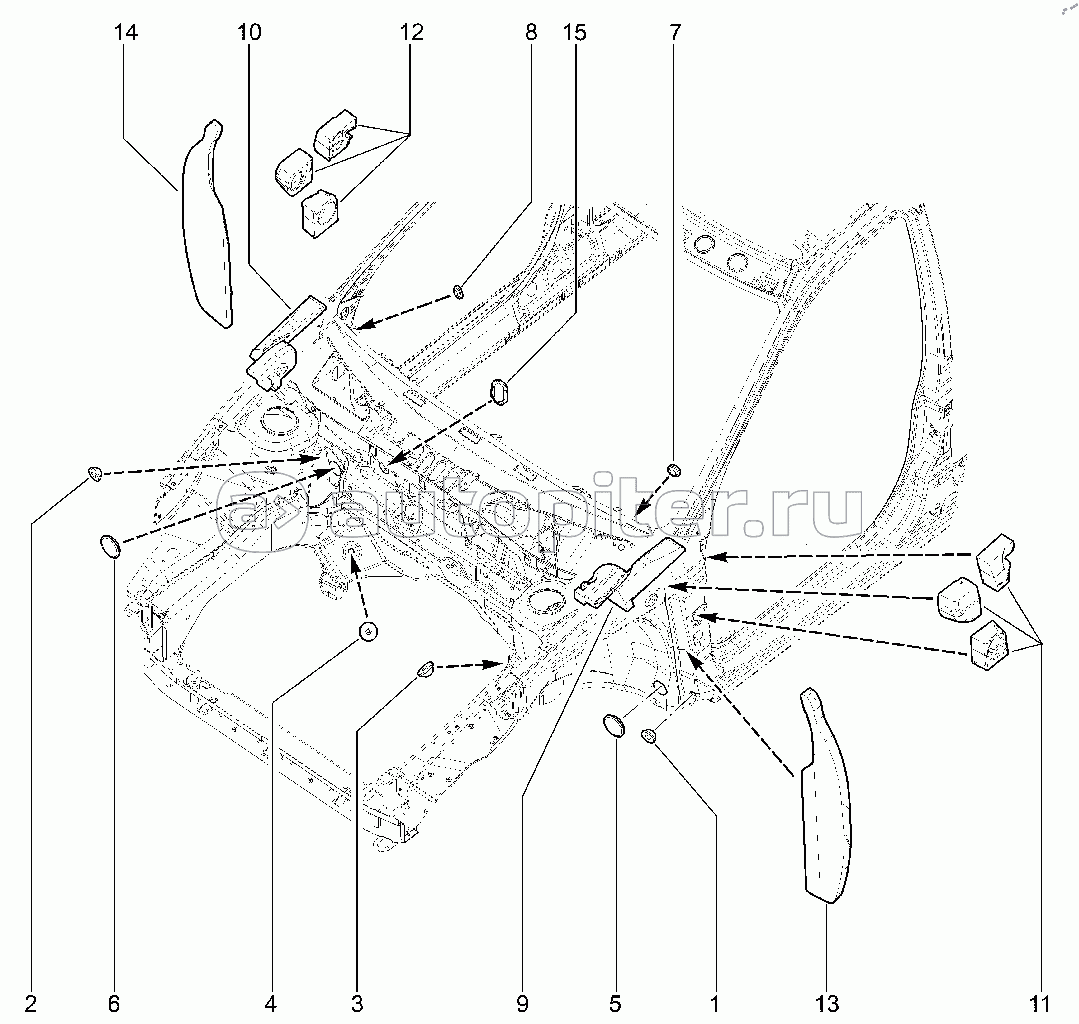 14
10
12
8
15
7
autopiter.ru
2
6
4
3
9
5
1
13
11