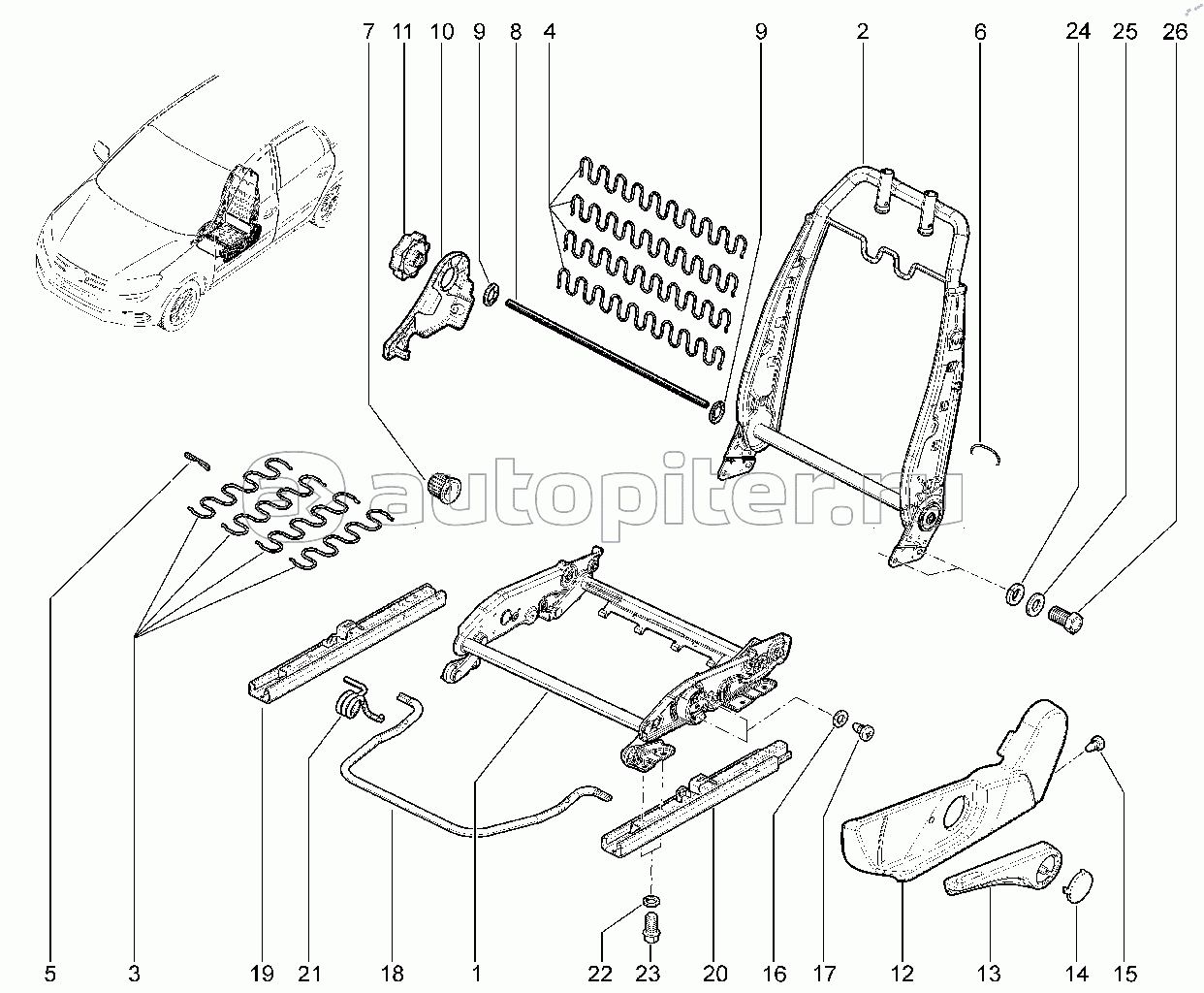 7 11 10 9 8 4 9 2 6 24 25 26

autopiter.ru

5 3 19 21 18 1 22 23 20 16 17 12 13 14 15