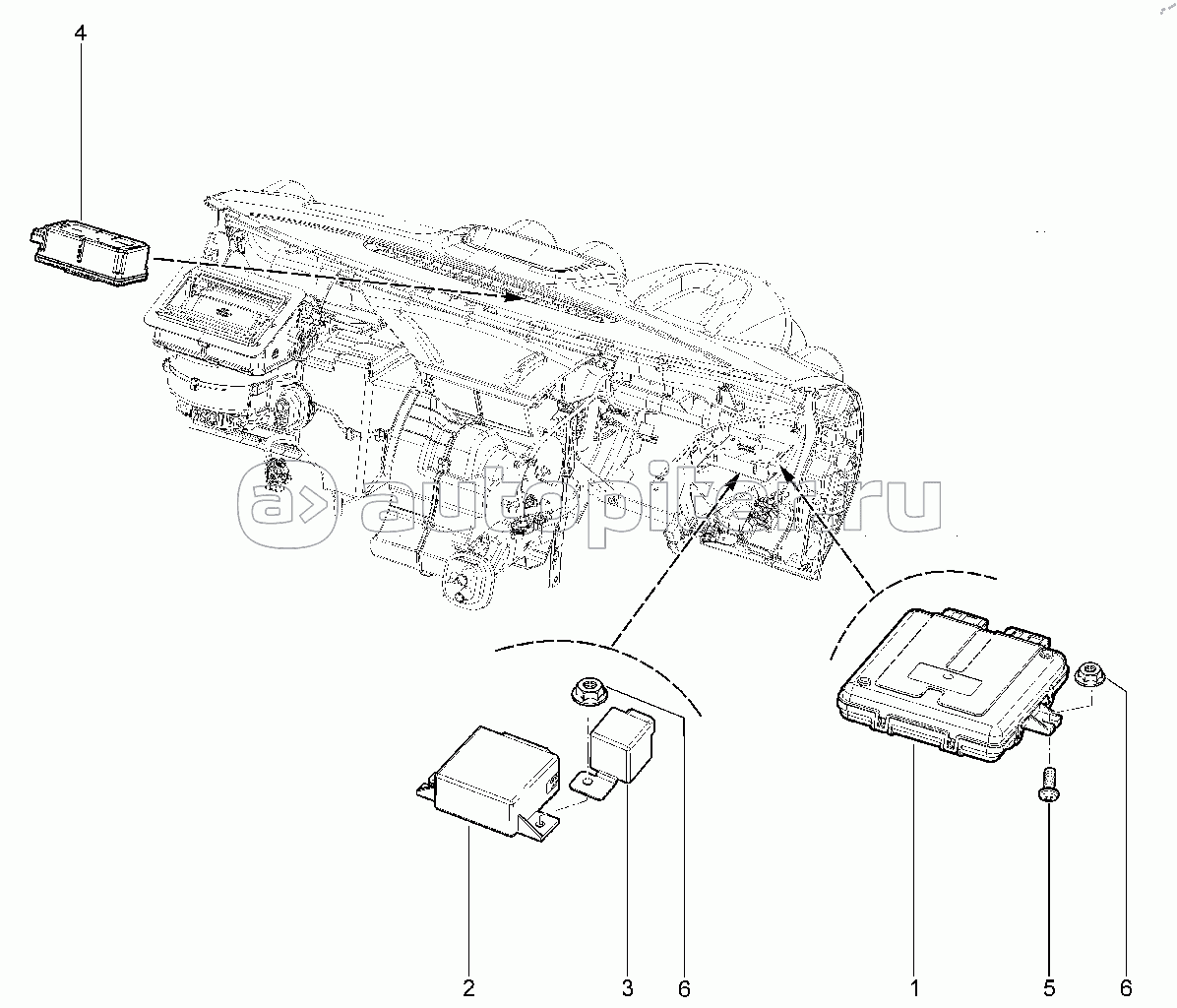 4
a> autopiter.ru
2
3
6
1
5
6