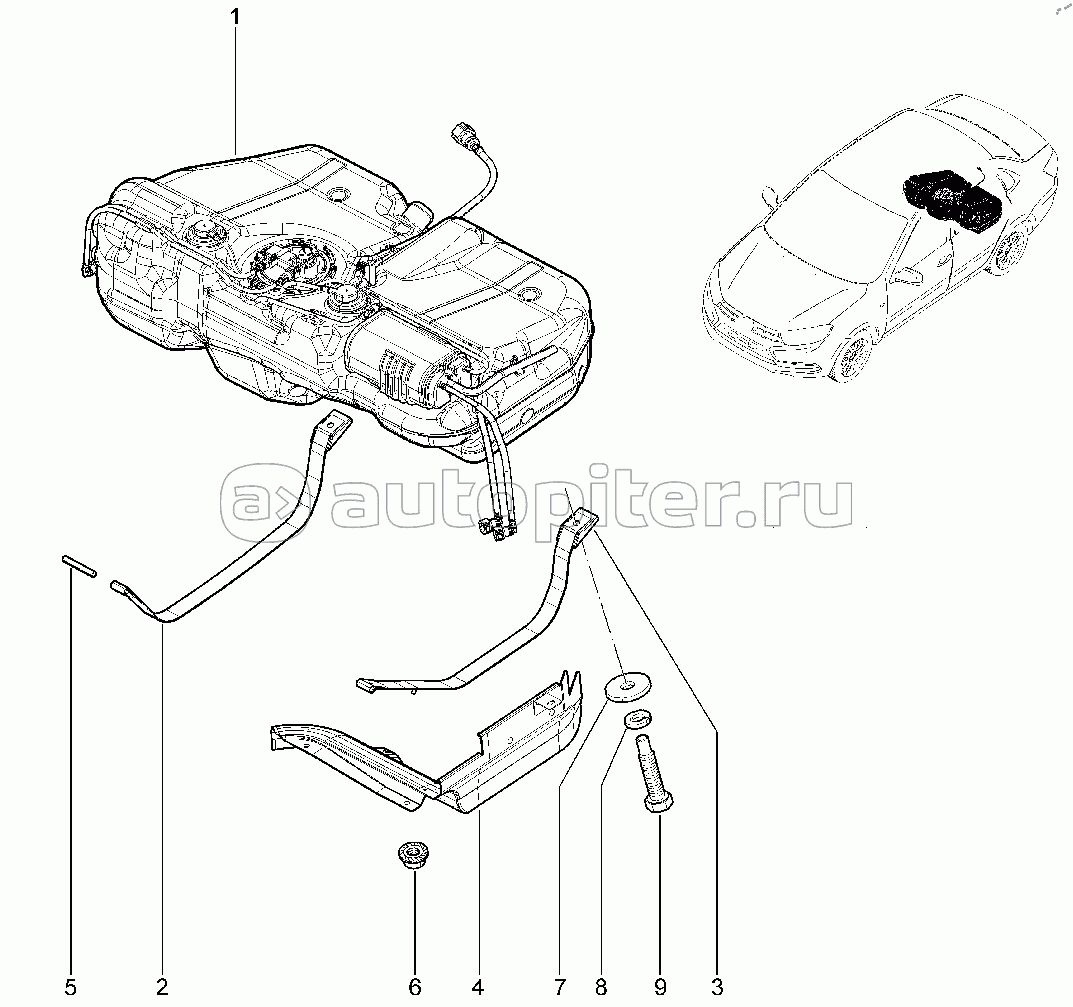 1

autopiter.ru

5 2 6 4 7 8 9 3