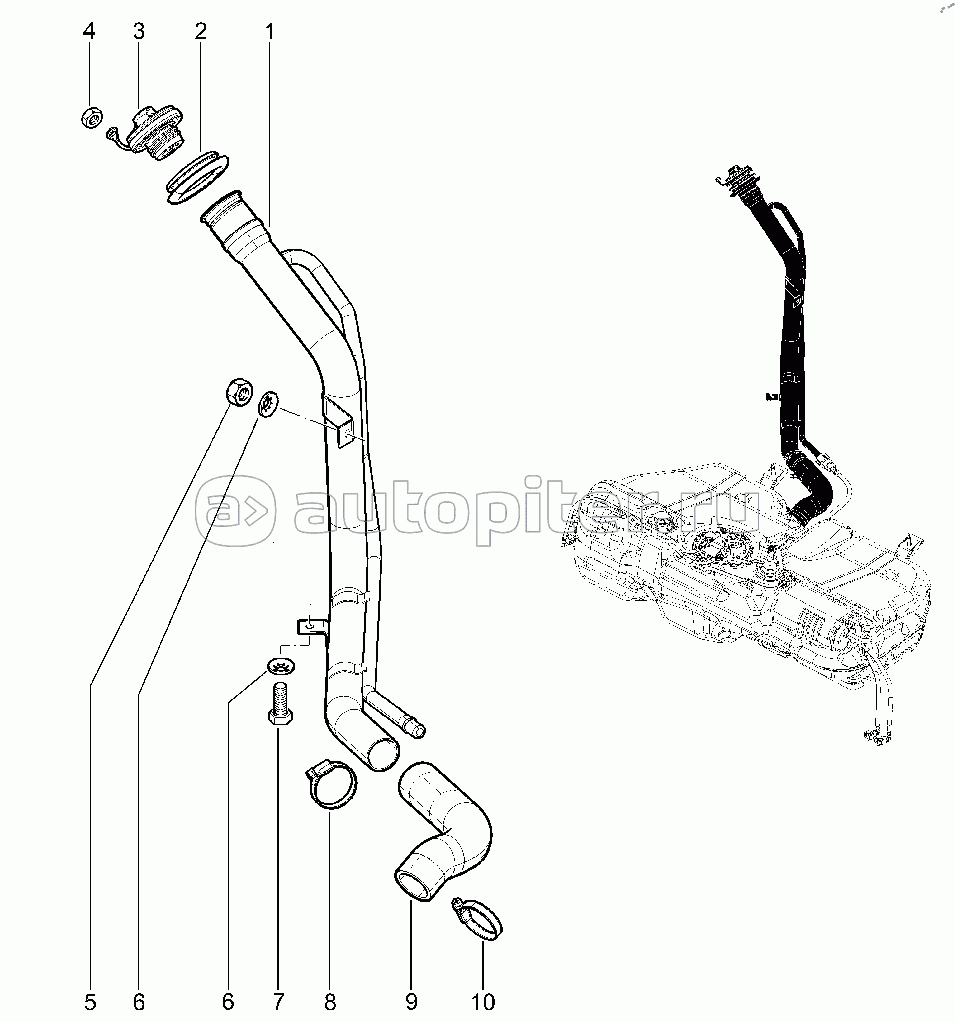 4 3 2 1

autopiter.ru

5 6 6 7 8 9 10