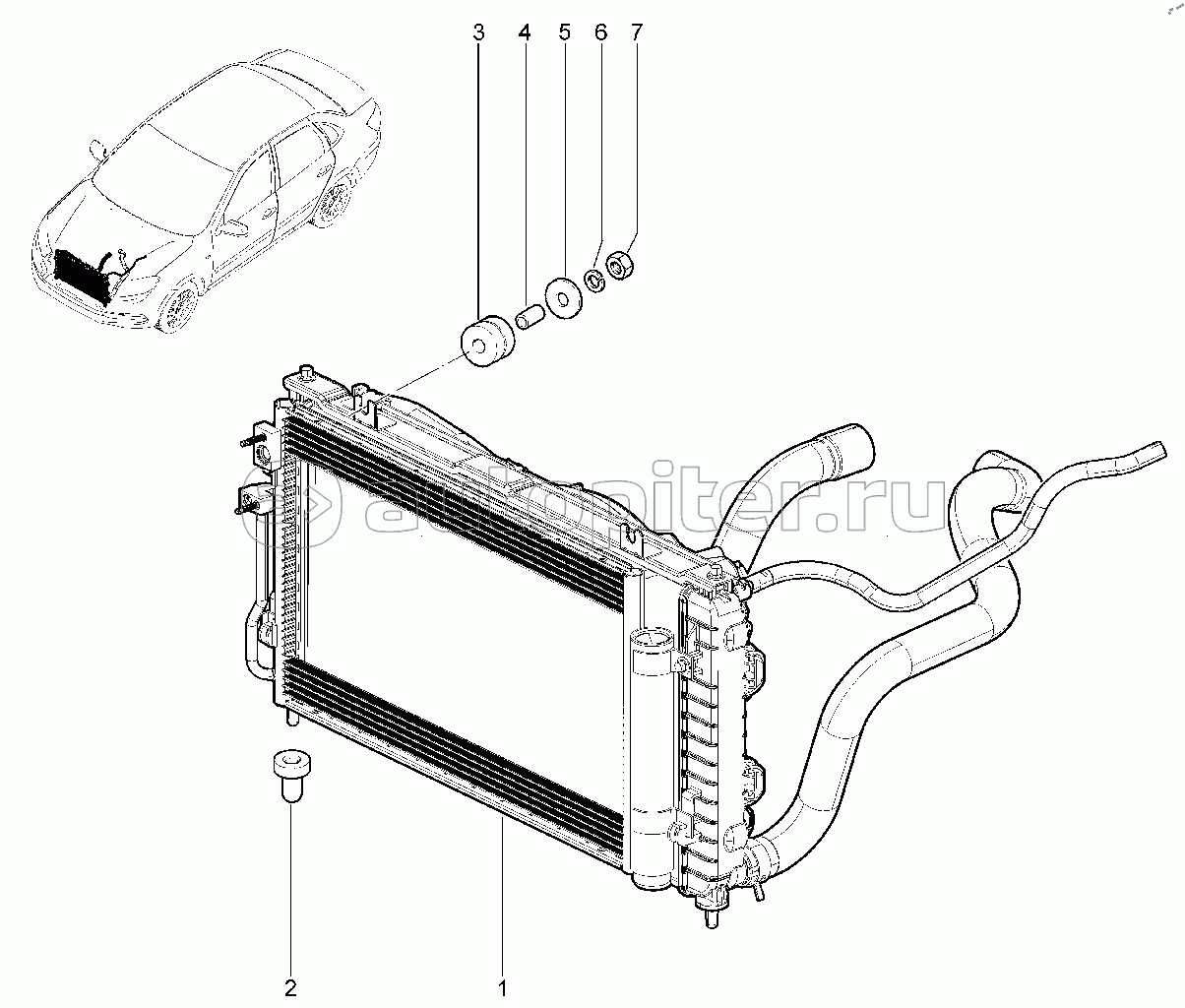 3
4
5
6
7
autopiter.ru
2
1