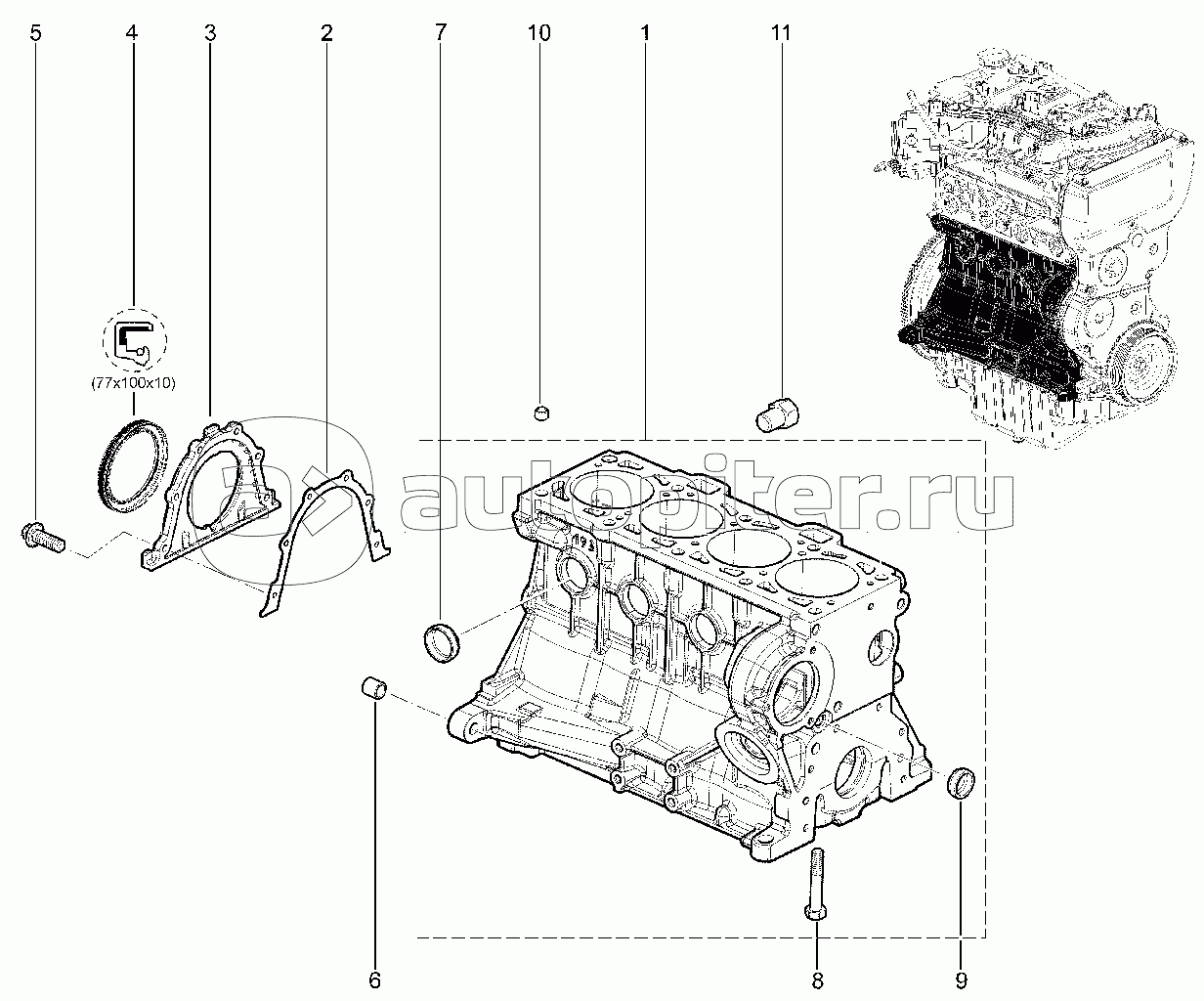 5 4 3 2 7 10 1 11

(77x100x10)

autopiter.ru

6 8 9