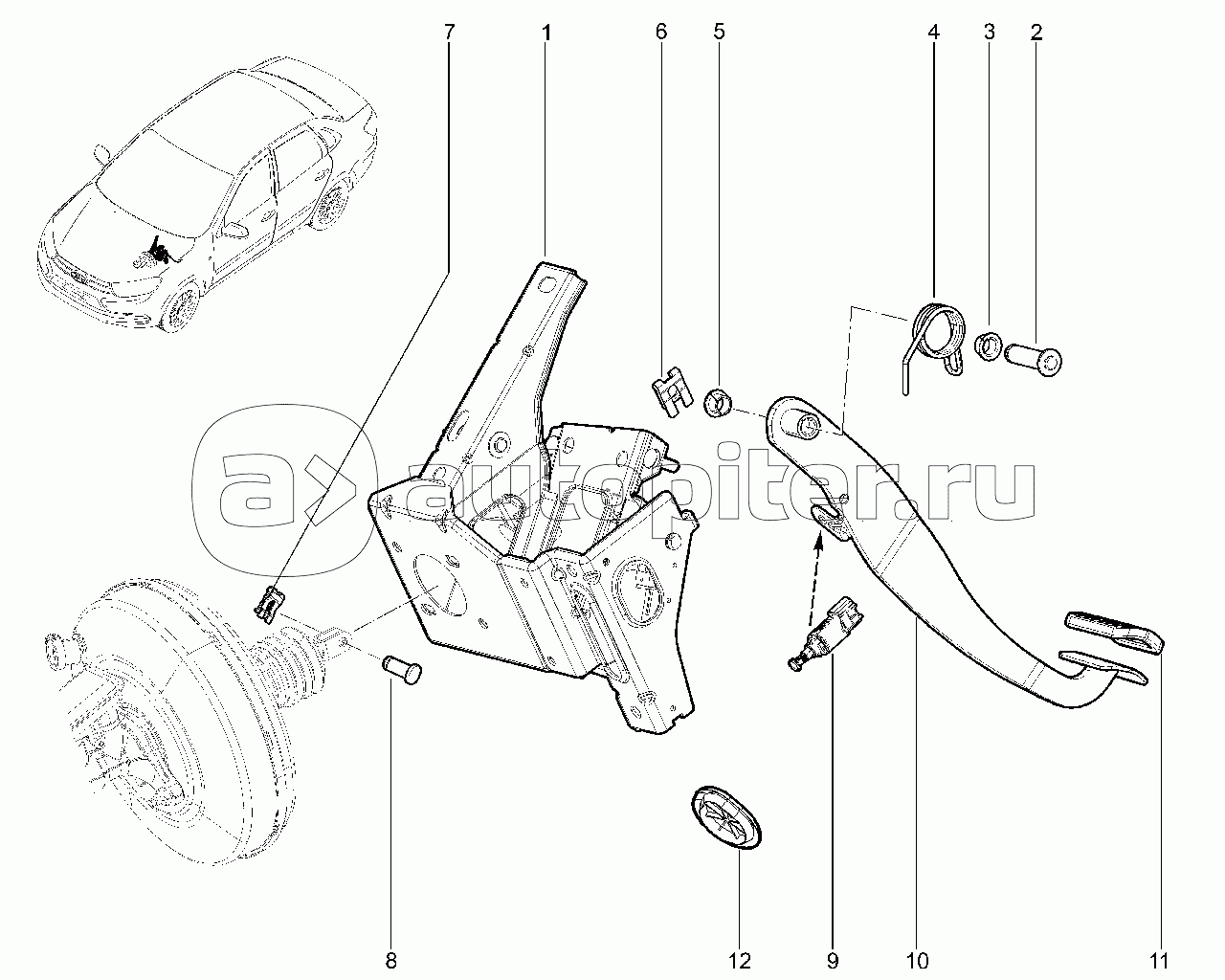 7
1
6
5
4
3
2
autopiter.ru
8
12
9
10
11