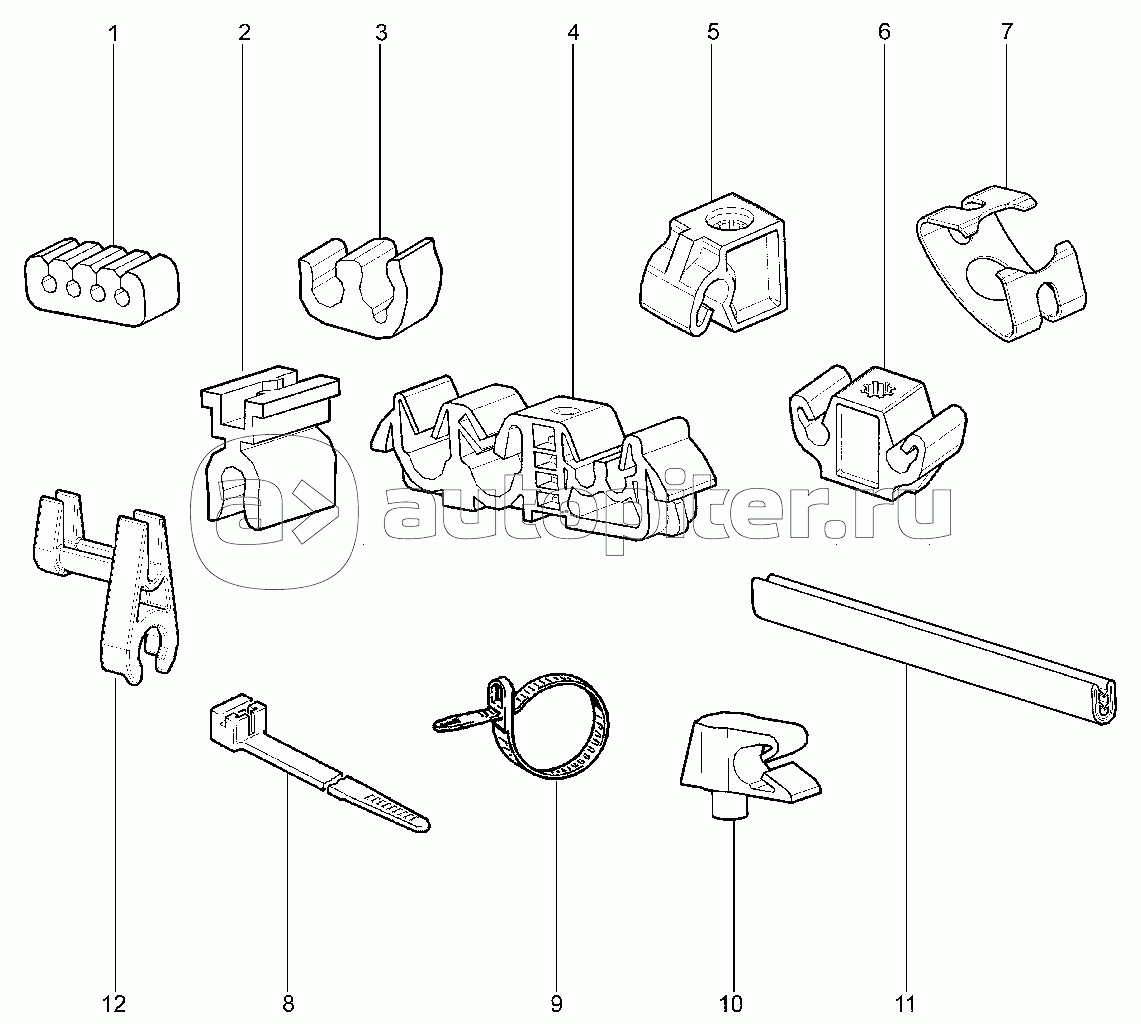 1 2 3 4 5 6 7

autopiter.ru

12 8 9 10 11