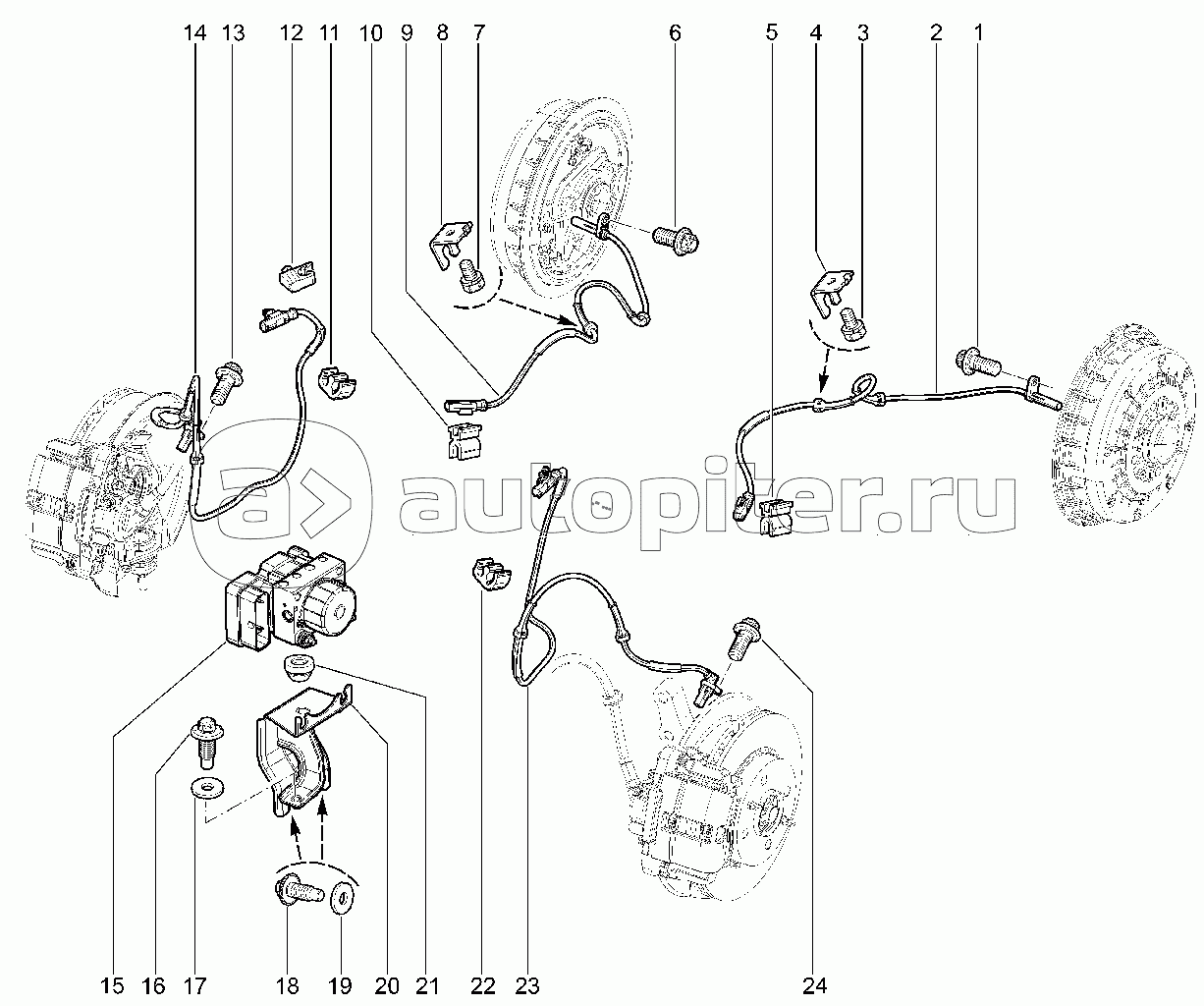 14 13 12 11 10 9 8 7 6 5 4 3 2 1

autopiter.ru

15 16 17 18 19 20 21 22 23 24