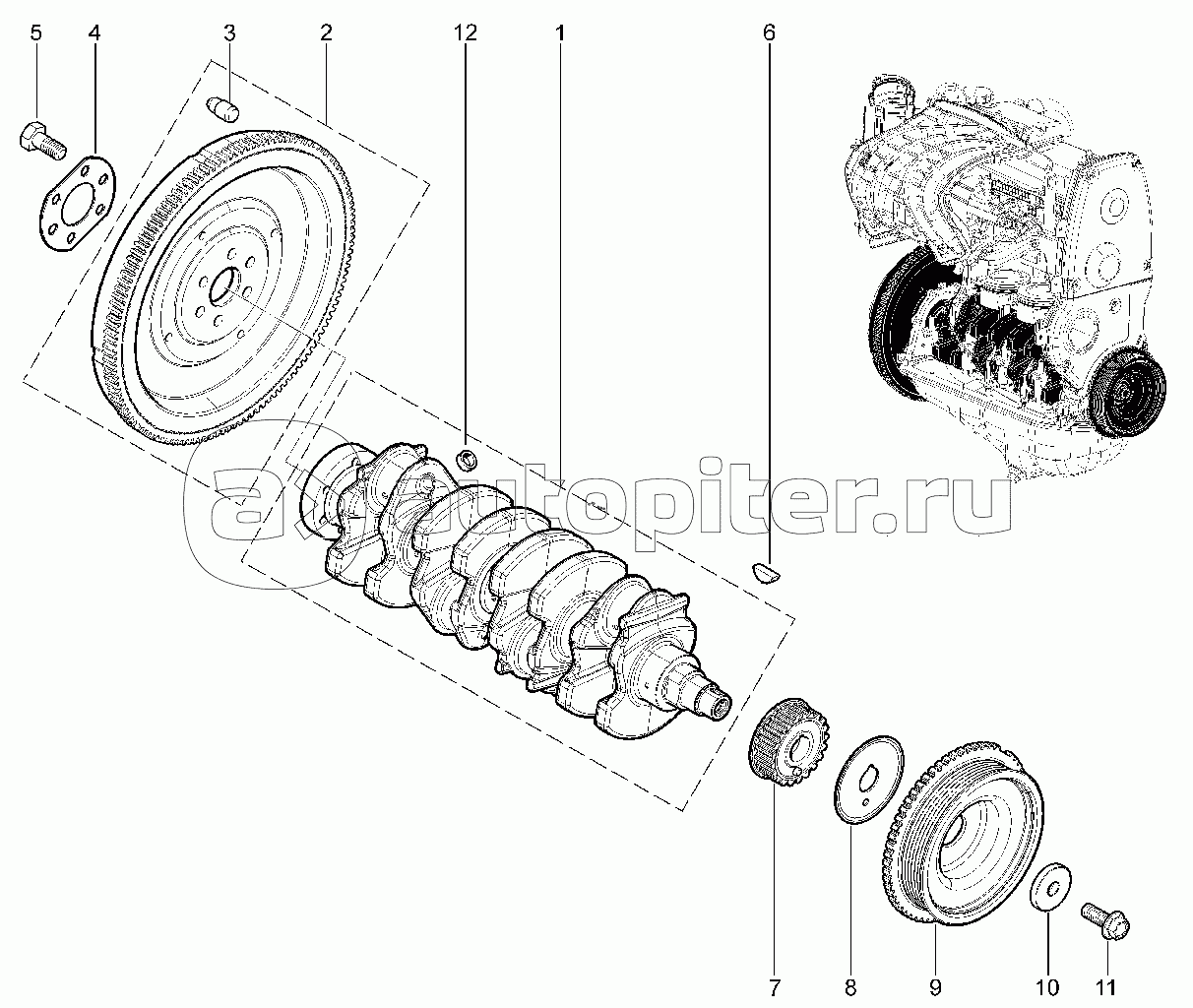 5
4
3
2
12
1
6
autopiter.ru
7
8
9
10
11