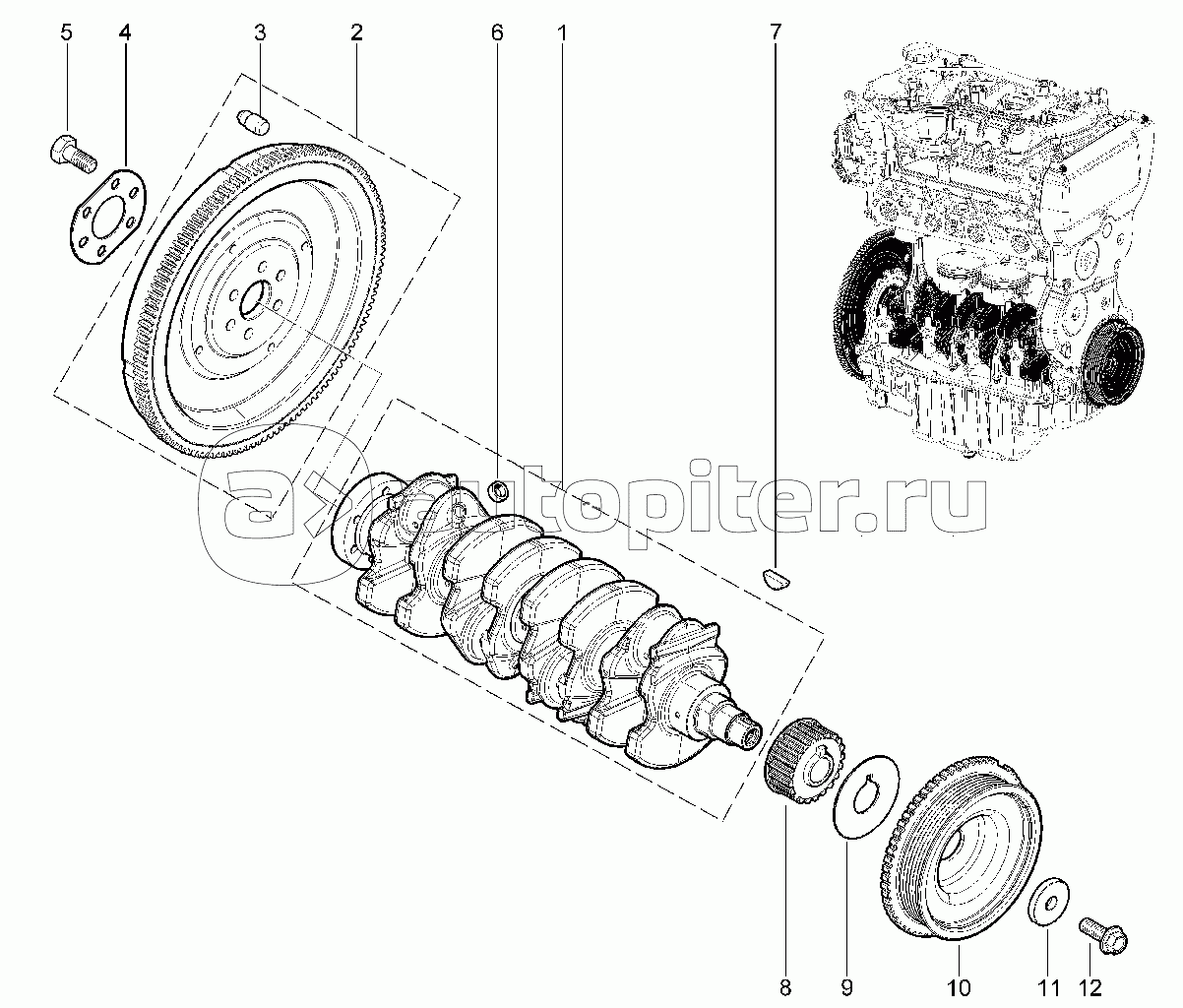 5
4
3
2
6
1
7
autopiter.ru
8
9
10
11
12