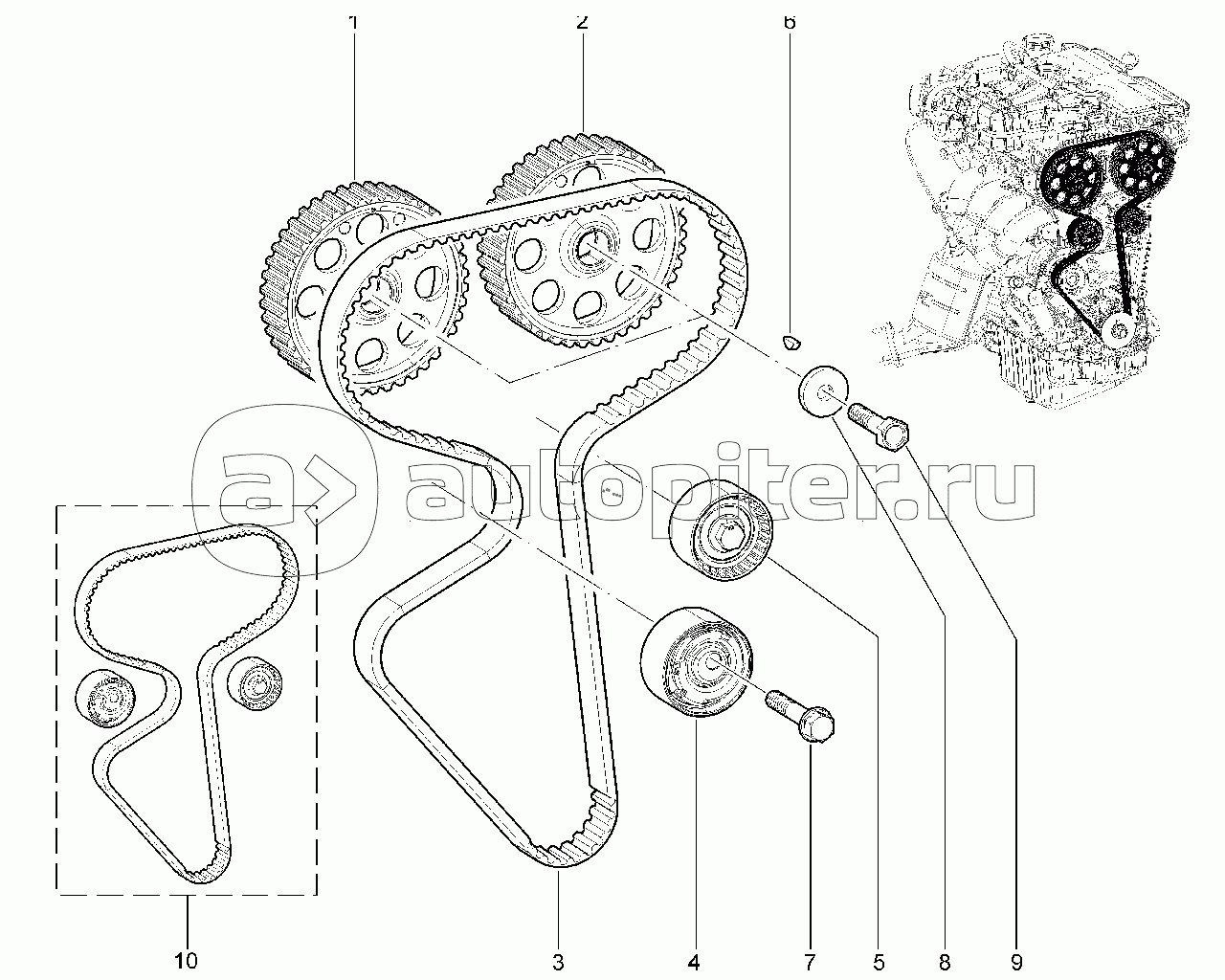 1
2
6
autopiter.ru
10
3
4
7
5
8
9