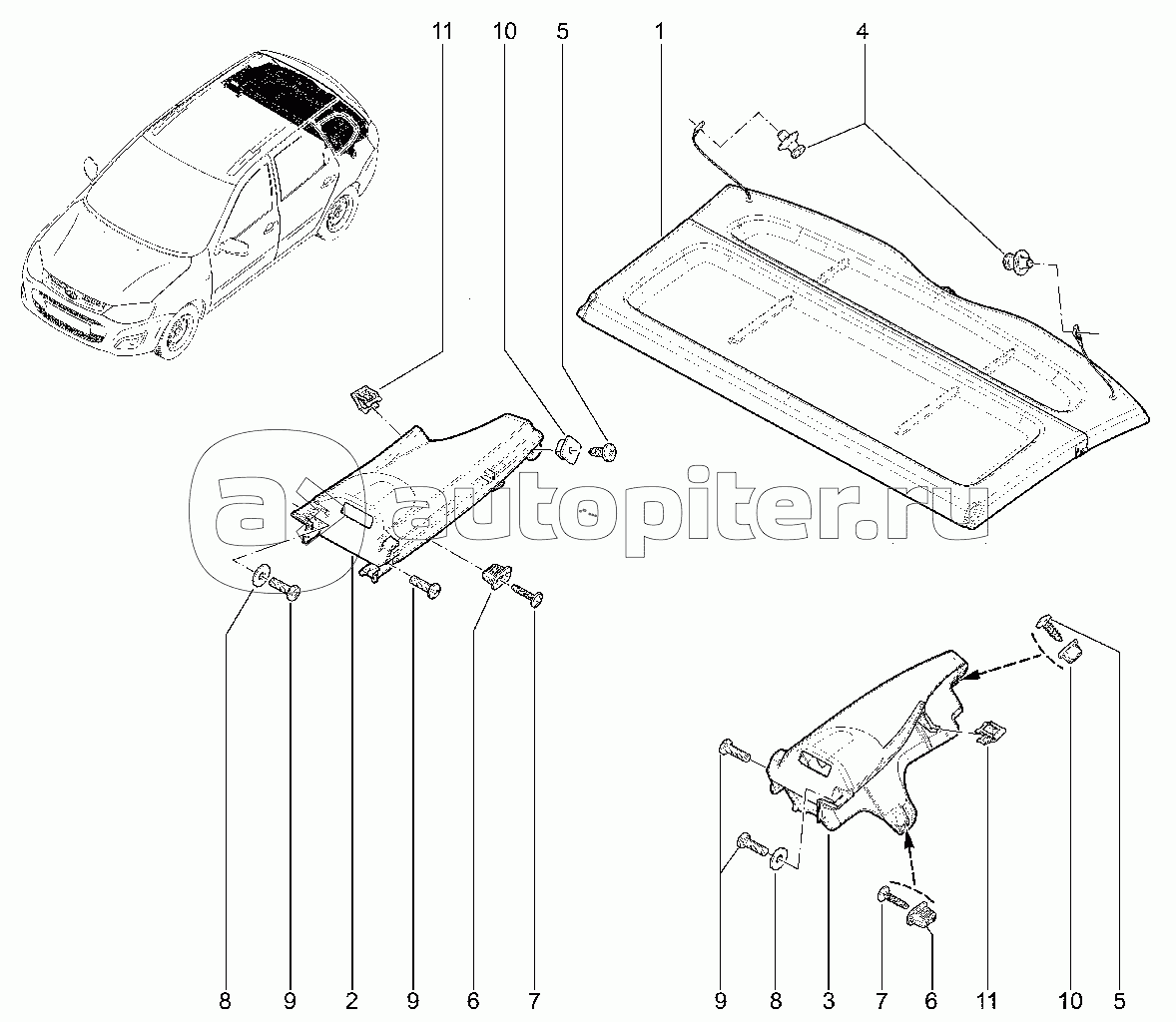 11 10 5 1 4

autopiter.ru

8 9 2 9 6 7

9 8 3 7 6 11 10 5