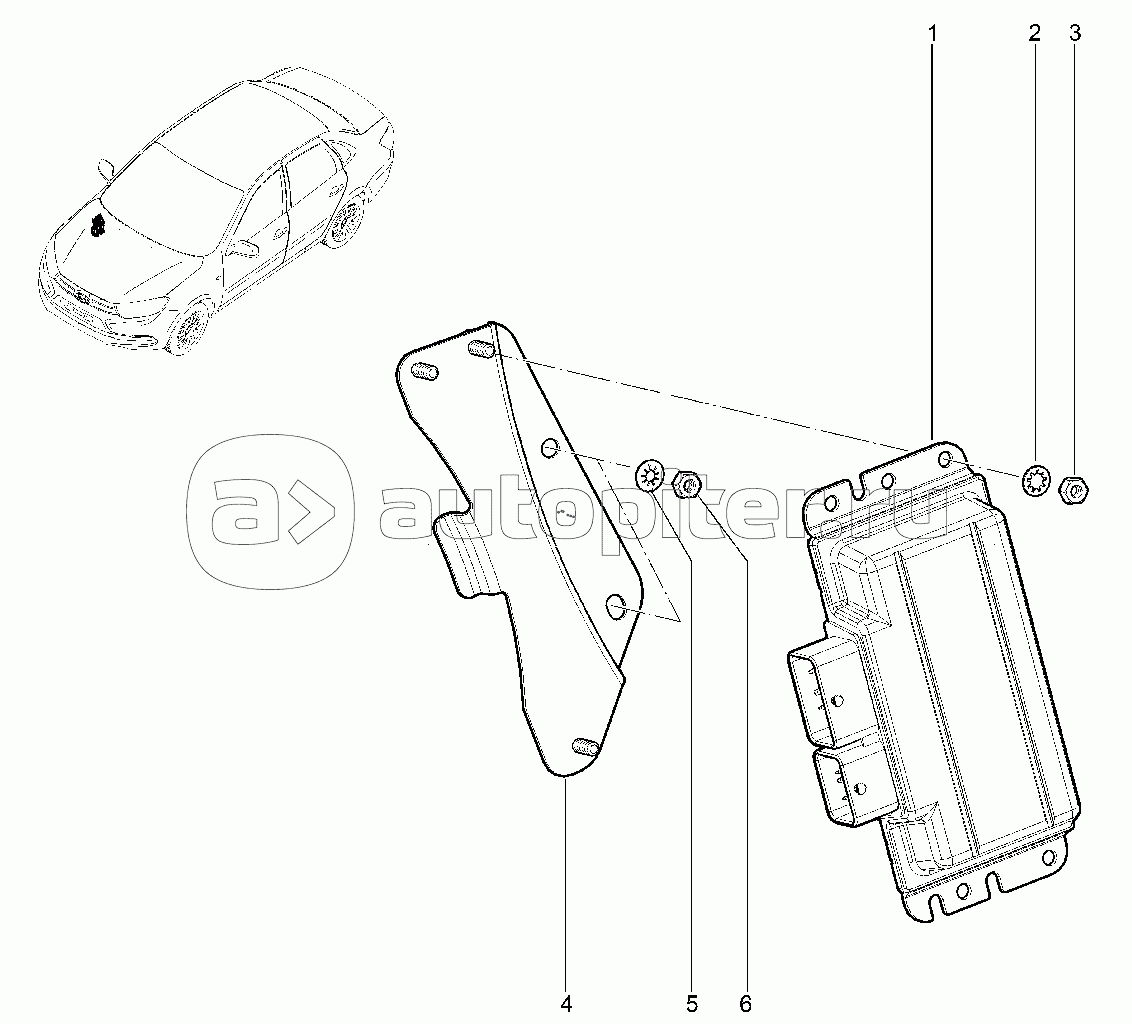 1 2 3

autopiter.ru

4 5 6