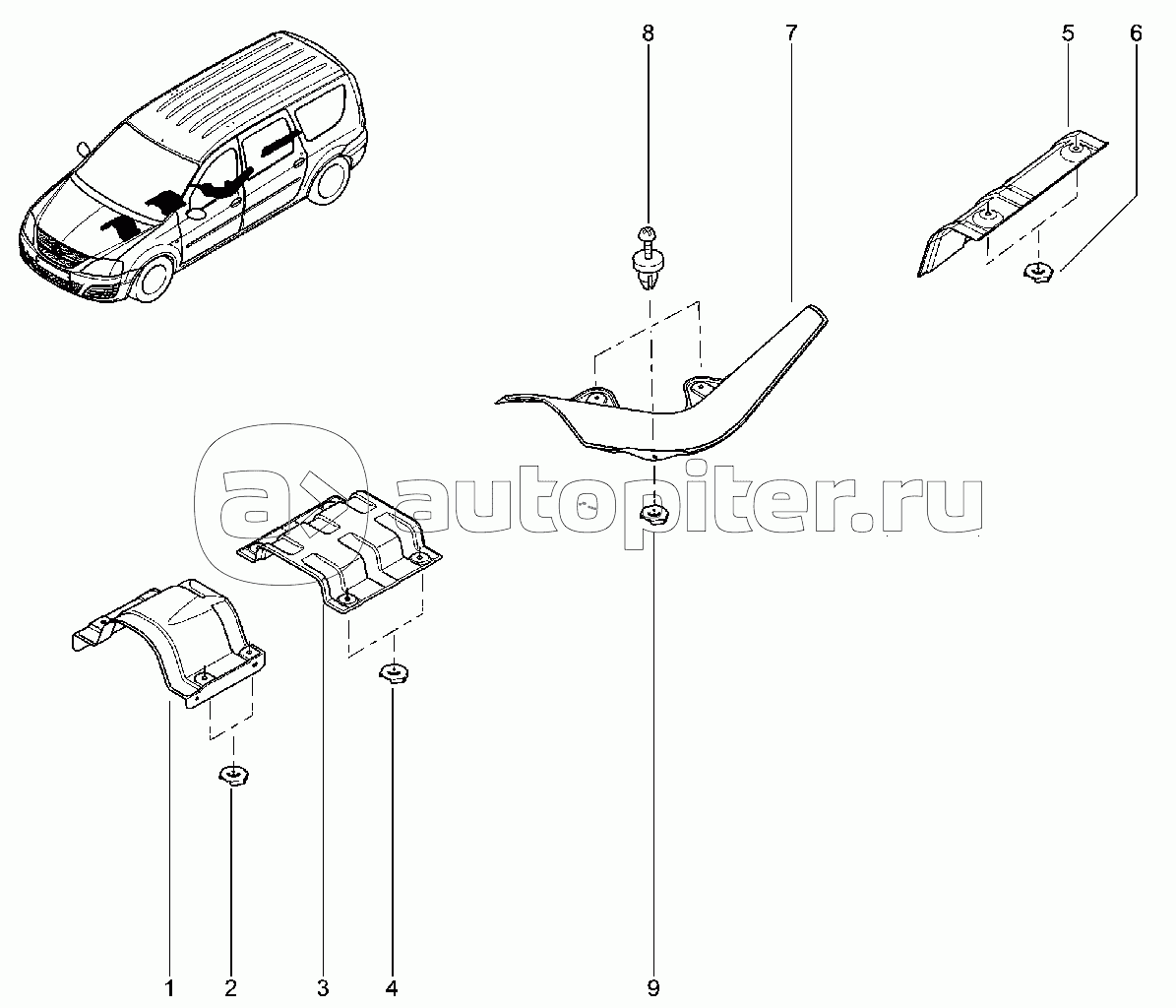 8
7
5
6
autopiter.ru
1
2
3
4
9