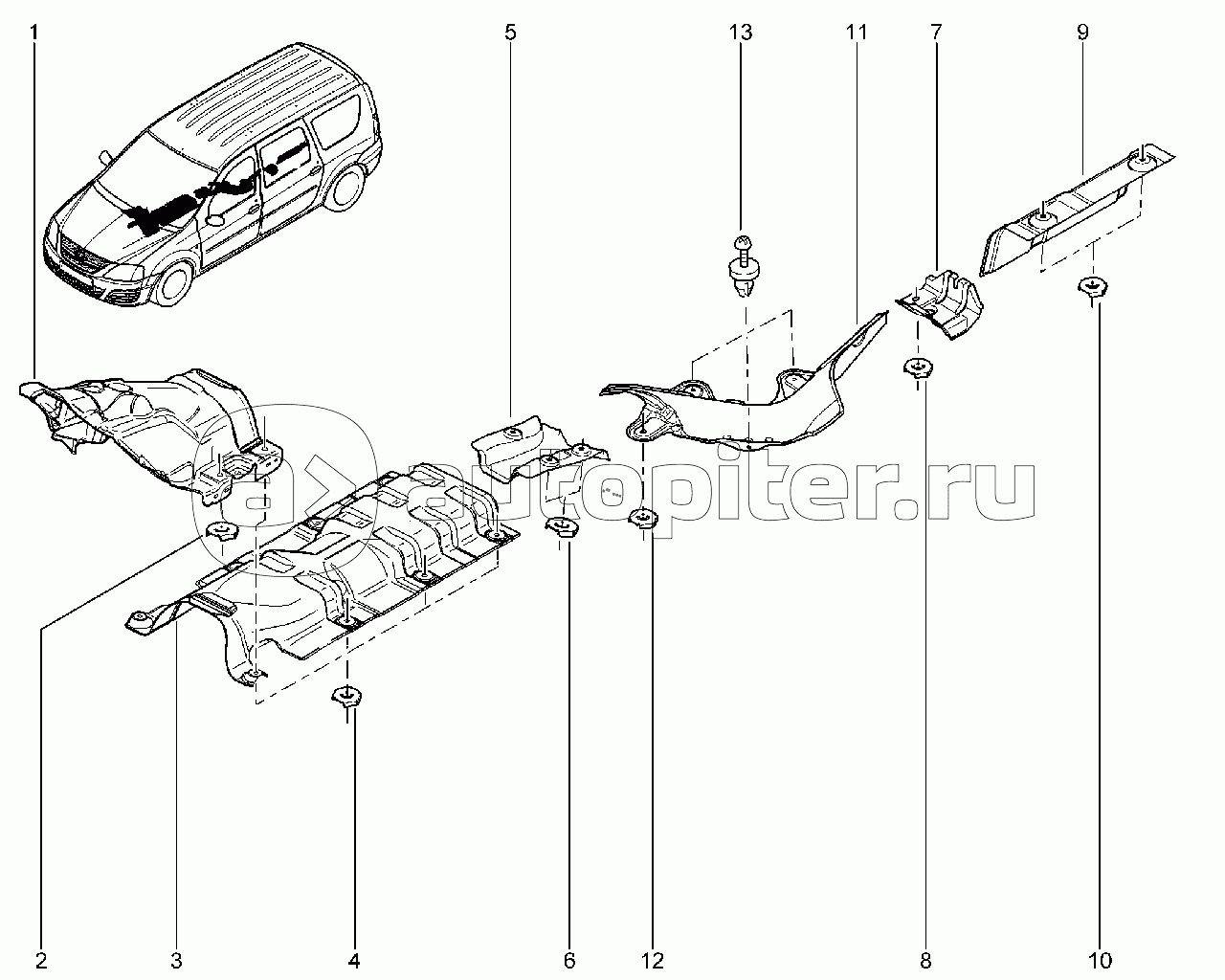 1
5
13
11
7
9
autopiter.ru
2
3
4
6
12
8
10