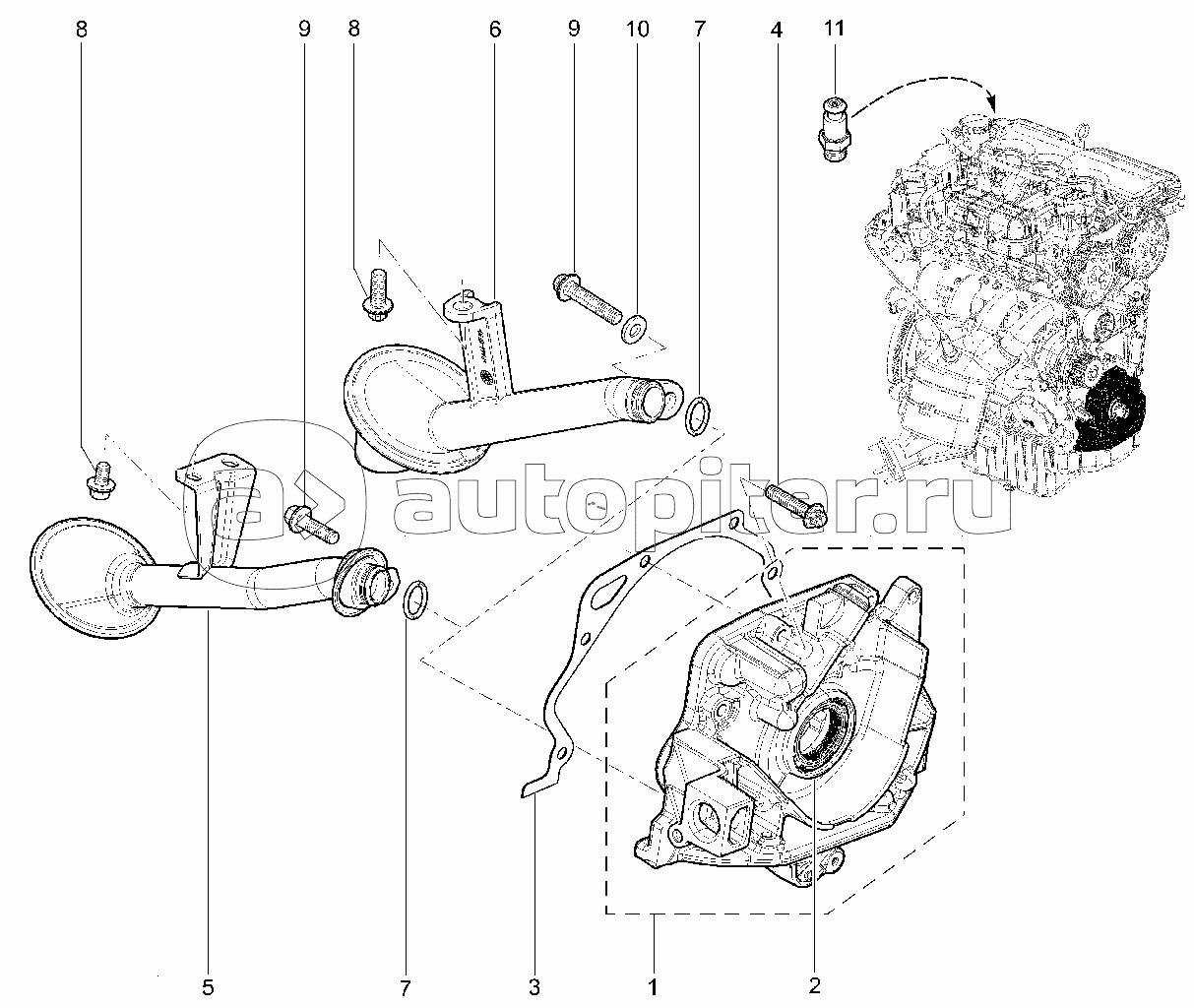 8
9
8
6
9
10
7
4
11
autopiter.ru
5
7
3
1
2