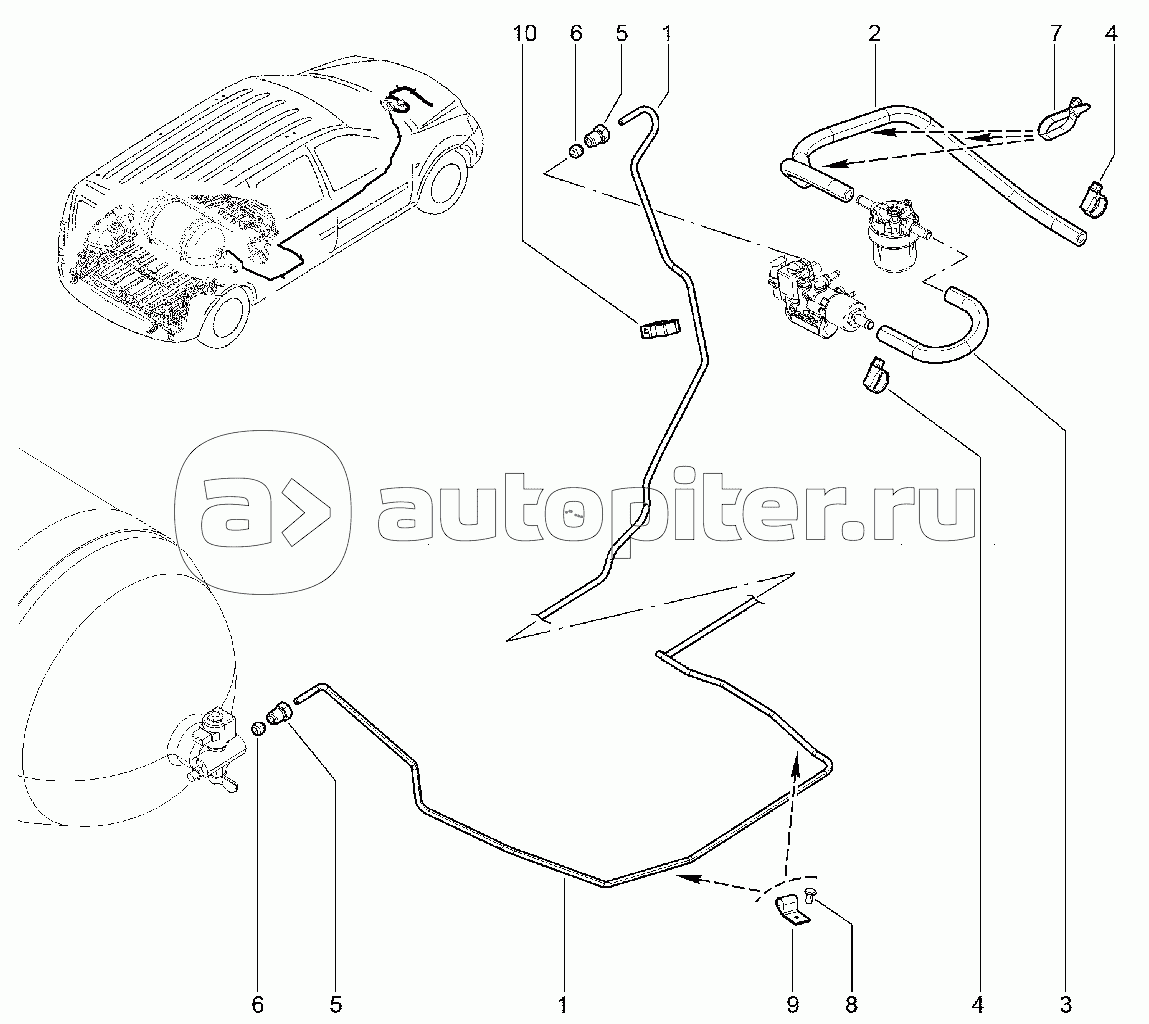 10 6 5 1 2 7 4

autopiter.ru

6 5 1 9 8 4 3