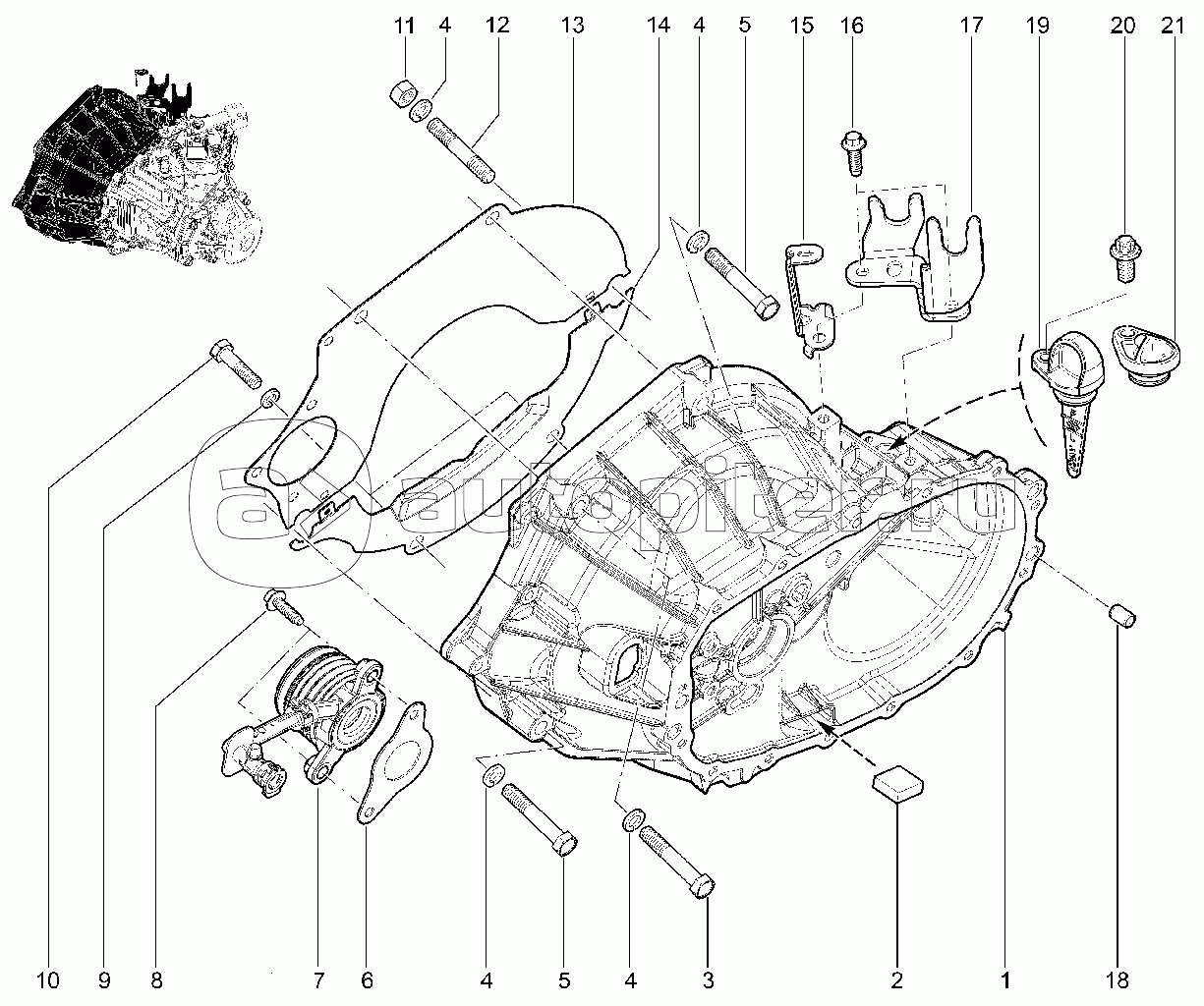 11 4 12 13 14 4 5 15 16 17 19 20 21

autopiter.ru

10 9 8 7 6 4 5 4 3 2 1 18