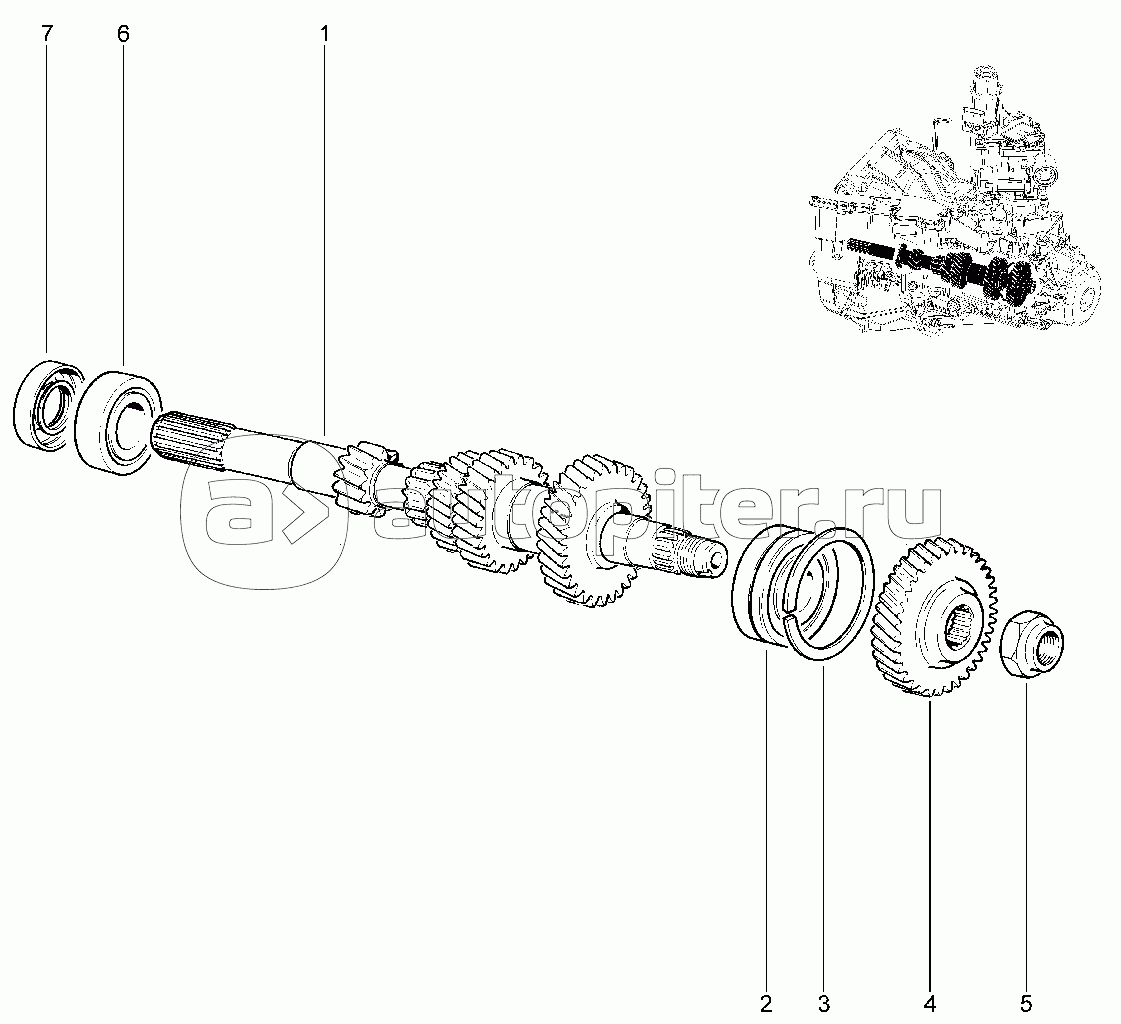 7
6
1
autopiter.ru
2
3
4
5