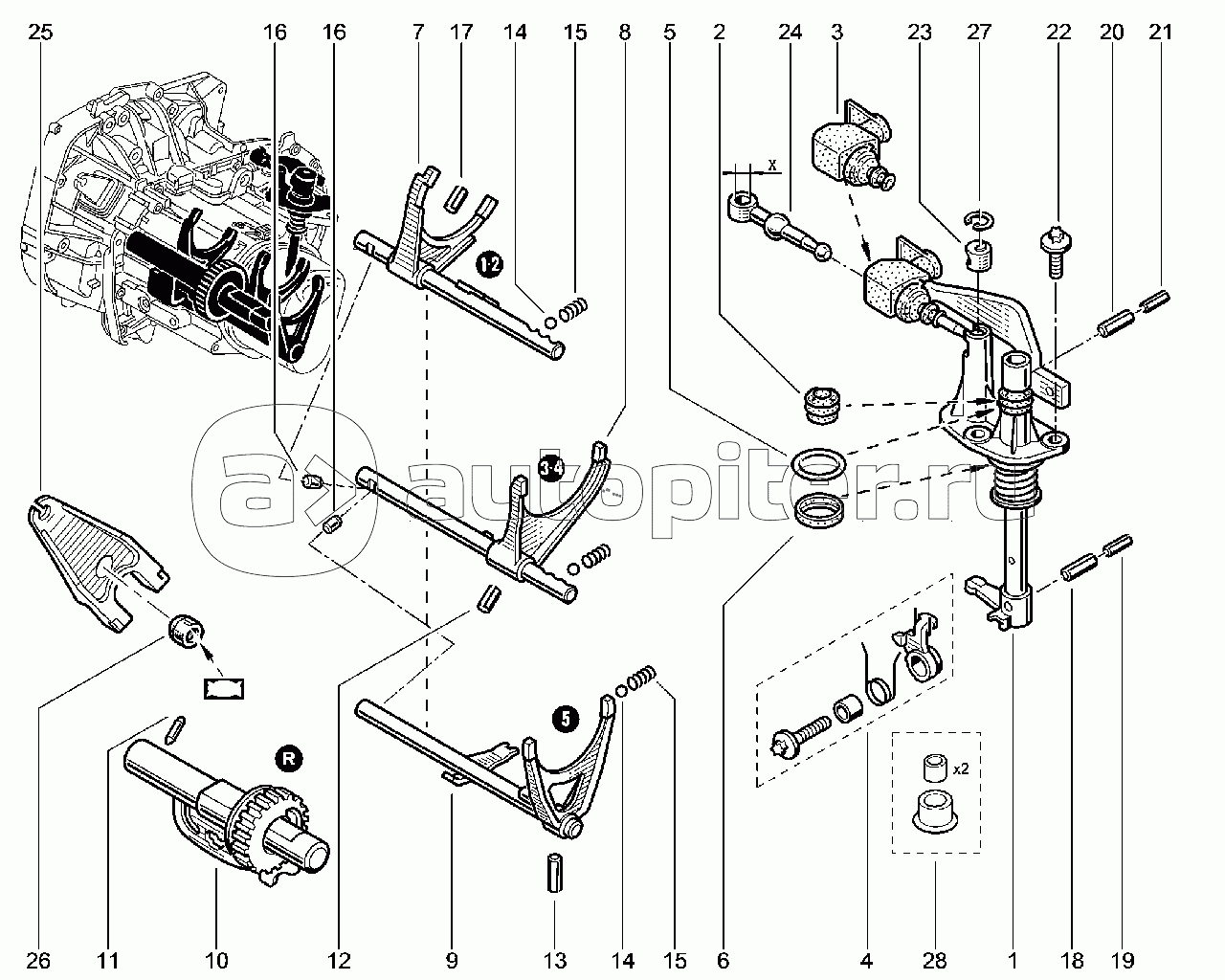 25 16 16 7 17 14 15 8 5 2 24 3 23 27 22 20 21

X

12

3-4

autopiter.ru

5

R

x2

26 11 10 12 9 13 14 15 6 4 28 1 18 19