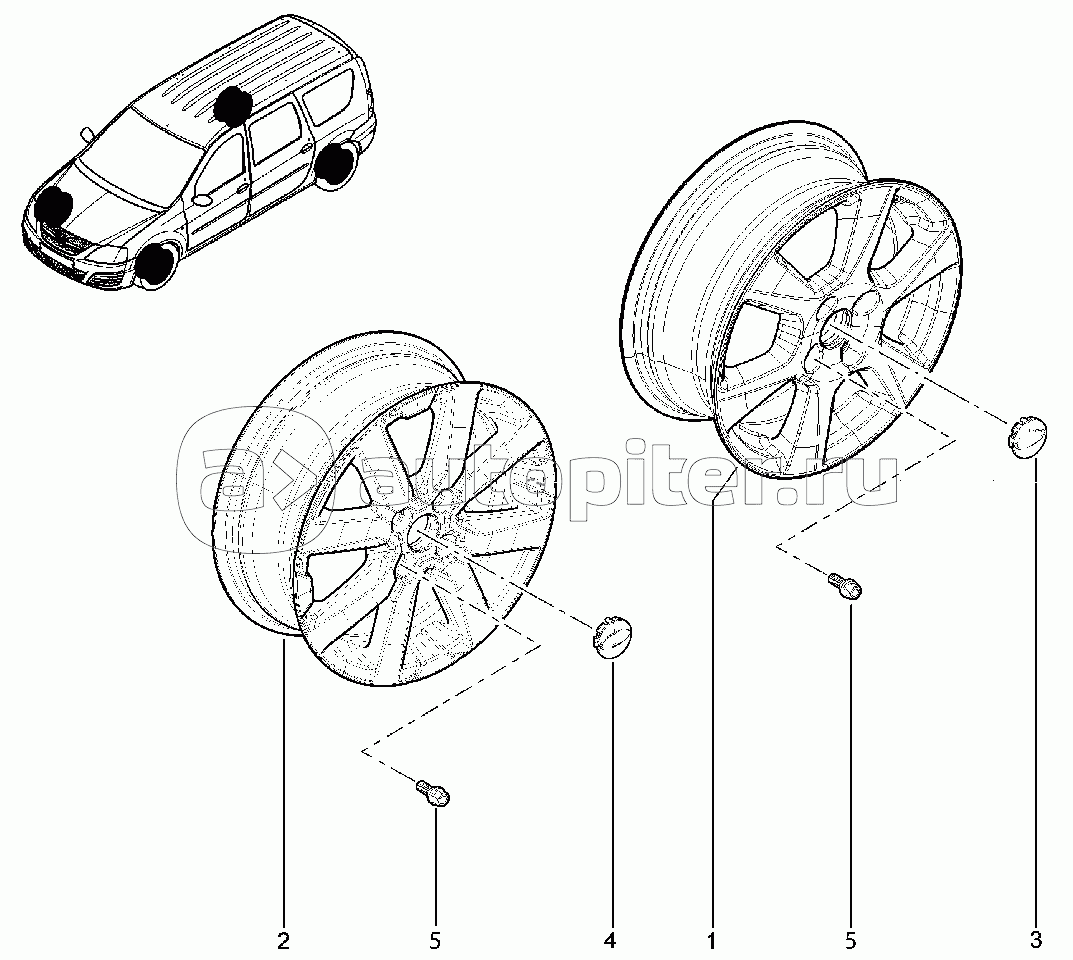 autopiter.ru

2
5
4
1
5
3