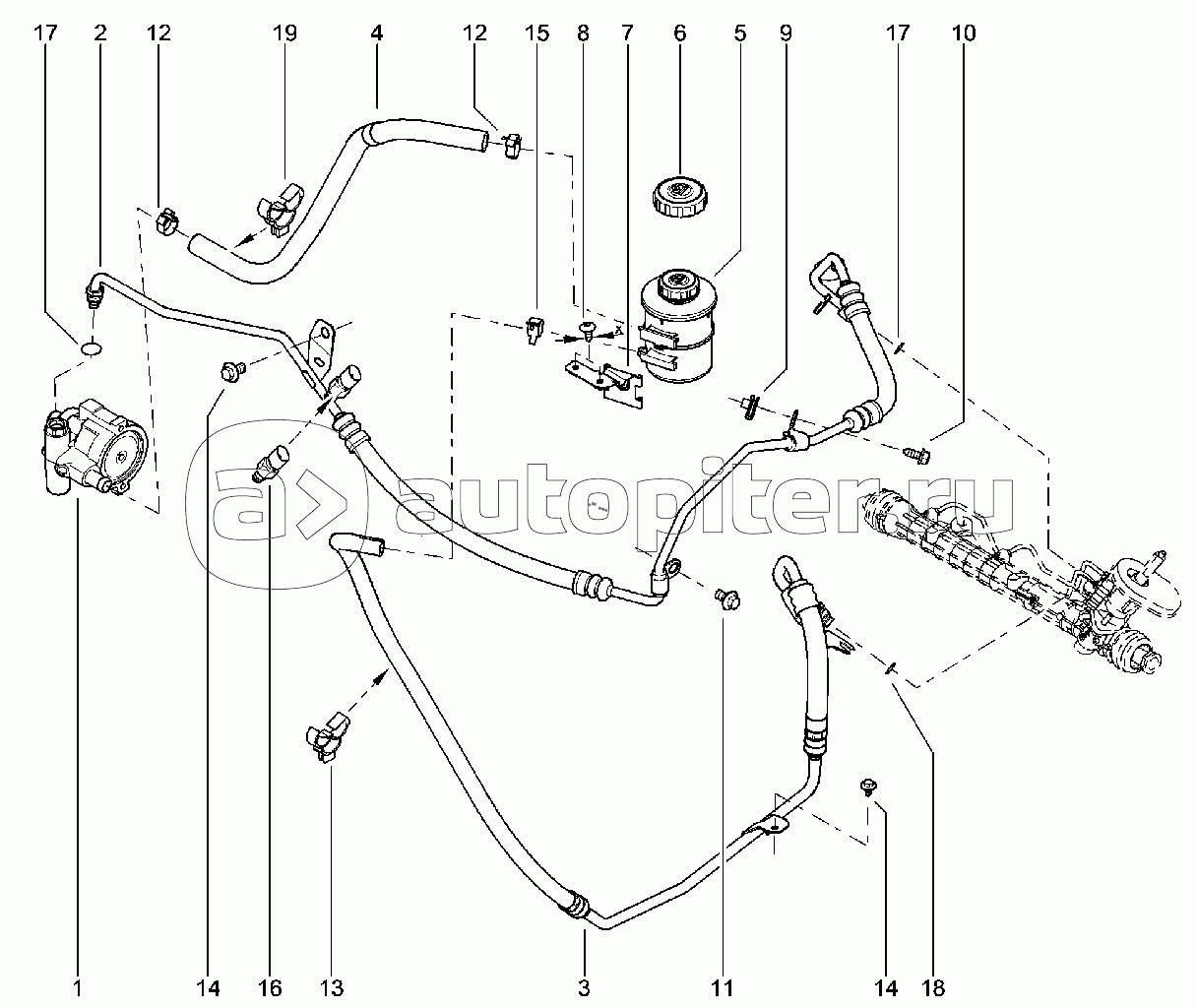 17 2 12 19 4 12 15 8 7 6 5 9 17 10

autopiter.ru

1 14 16 13 3 11 14 18