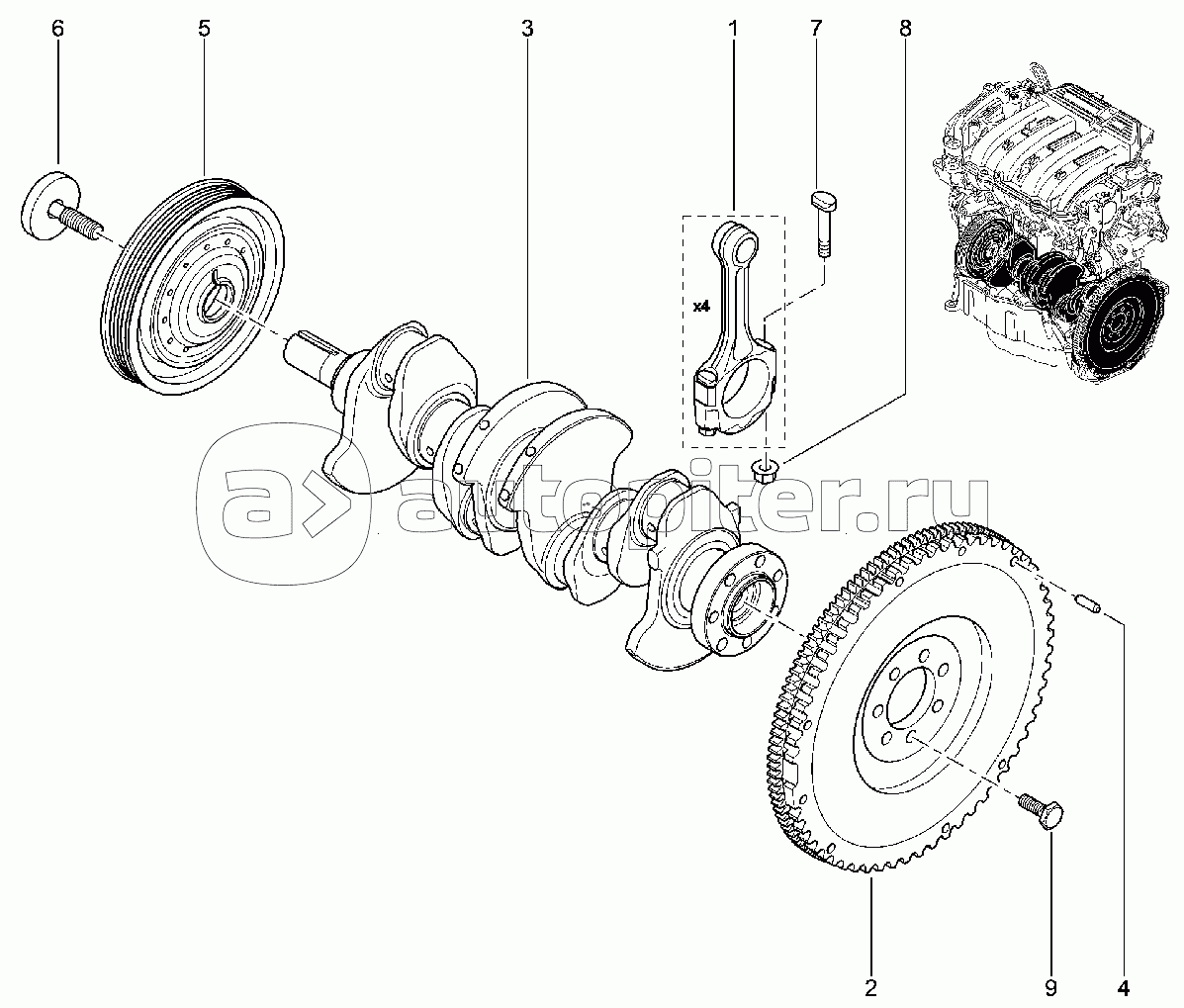 6
5
3
1
7
8
x4
autopiter.ru
2
9
4