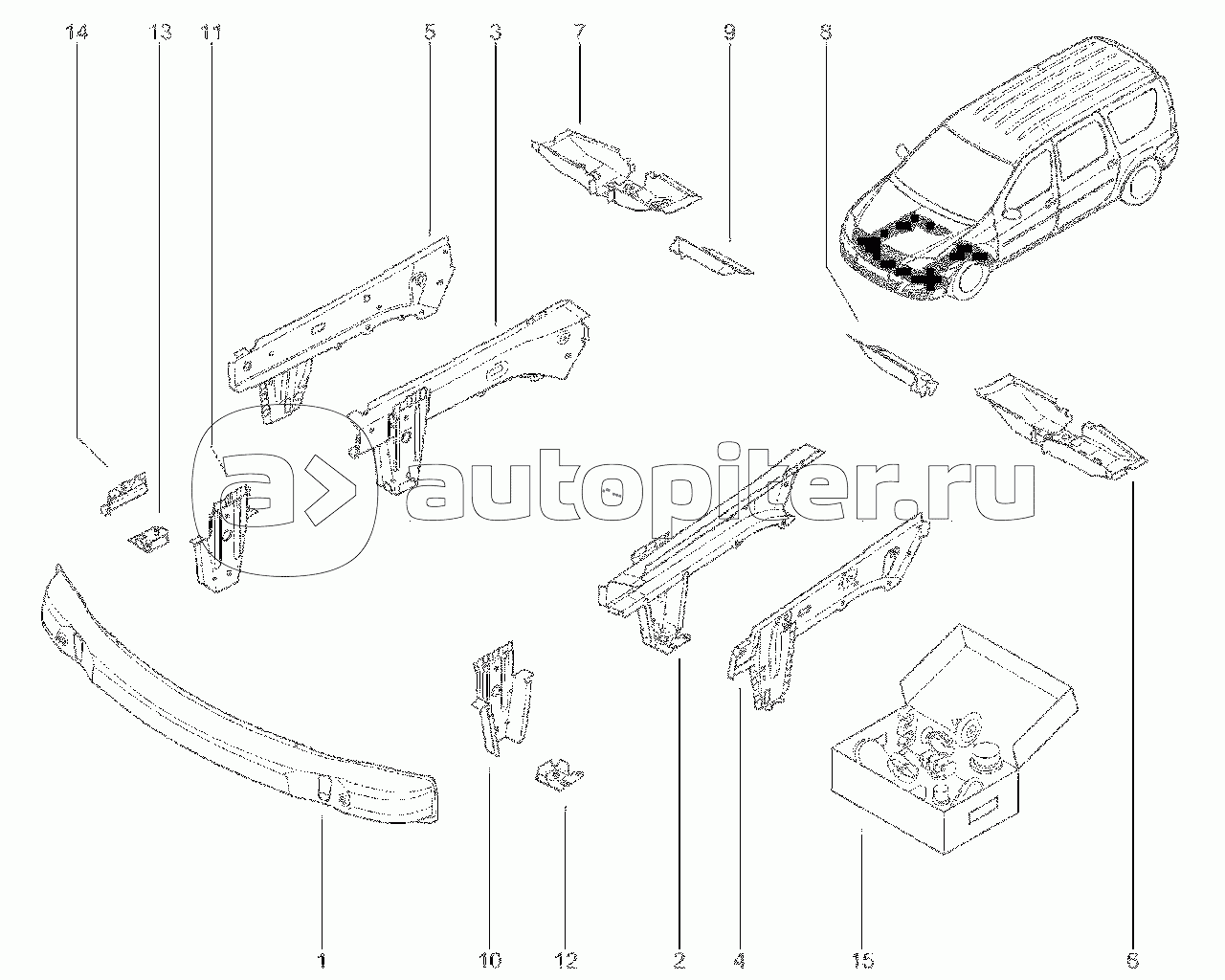 14 13 11 5 3 7 9 8

autopiter.ru

1 10 12 2 4 15 6