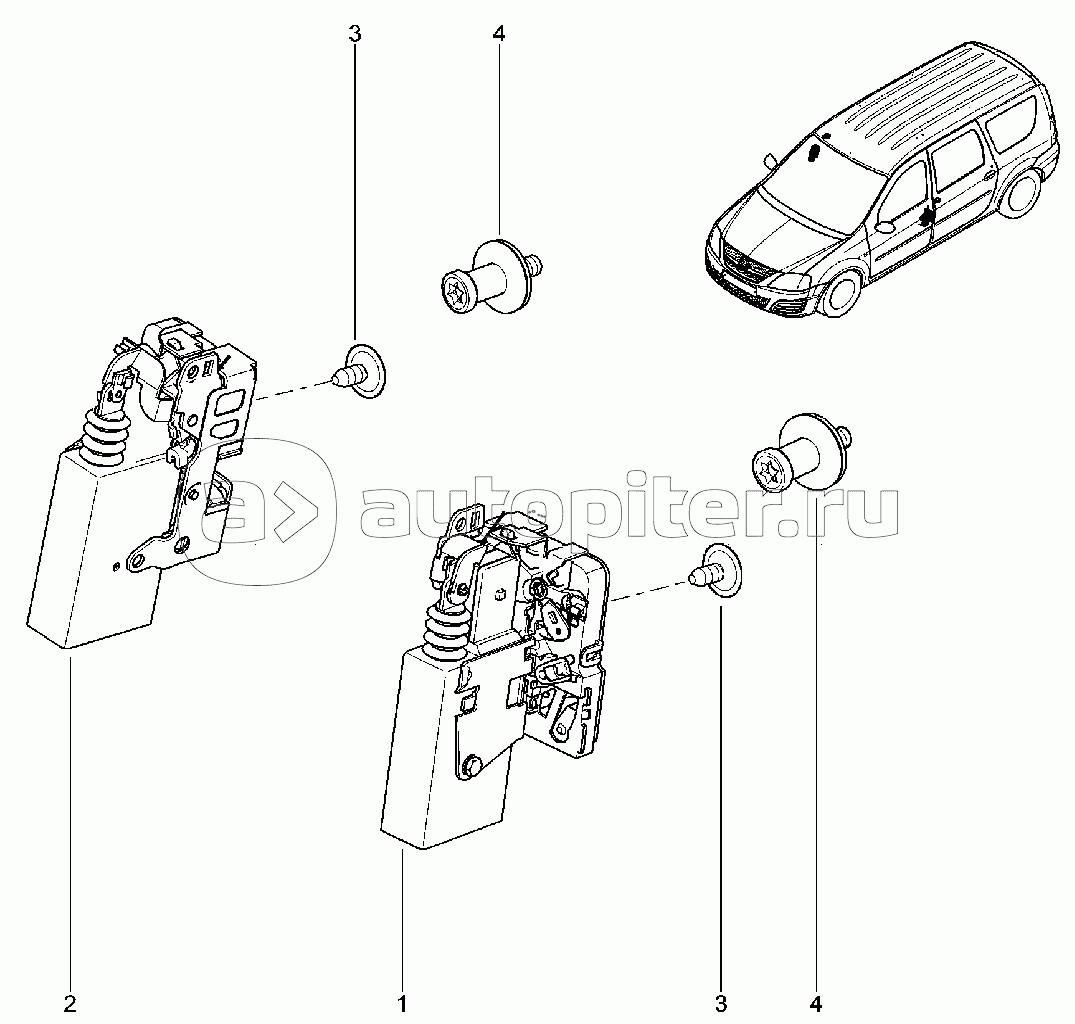 3
4
autopiter.ru
2
1
3
4