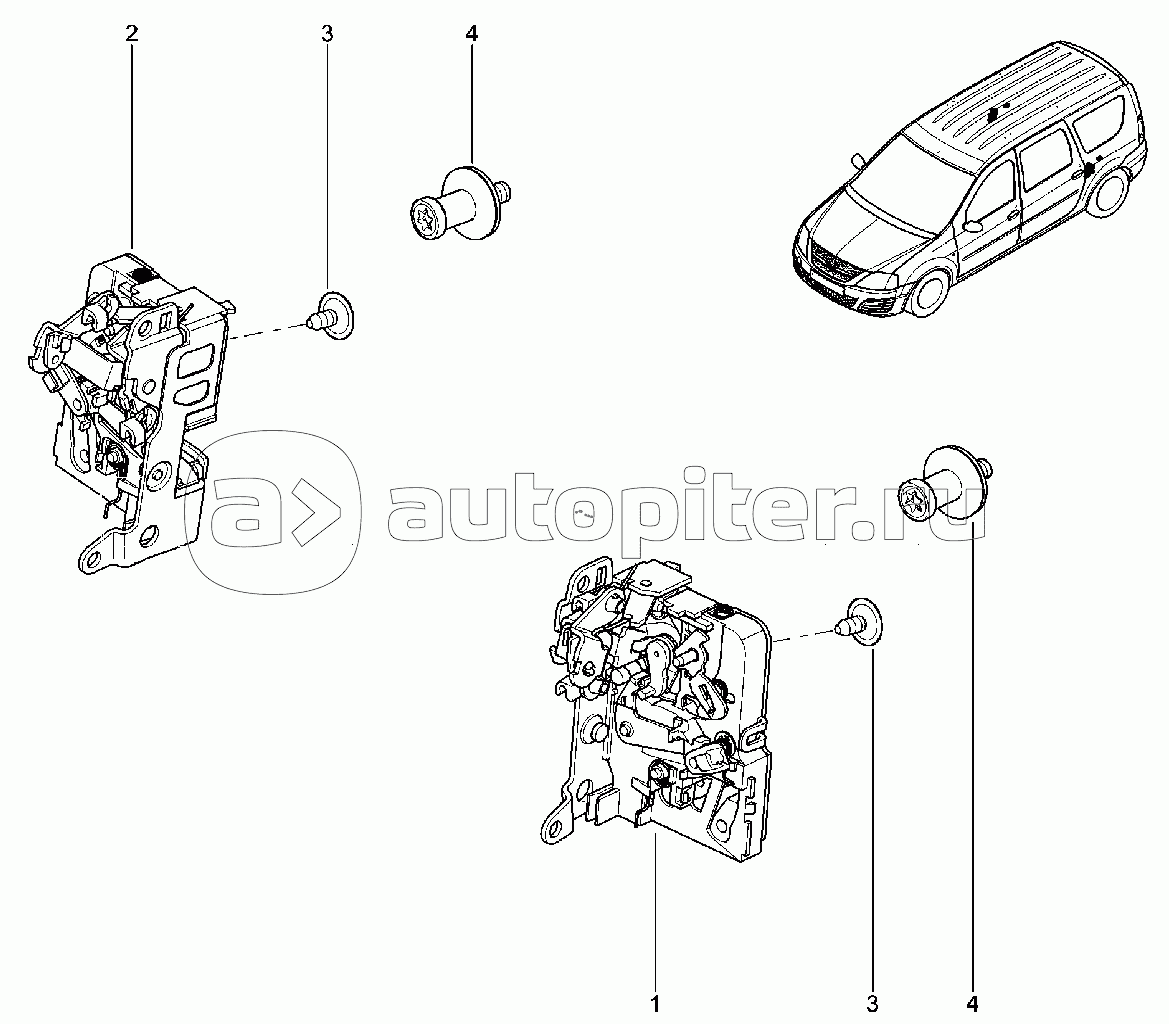 2
3
4
autopiter.ru
1
3
4