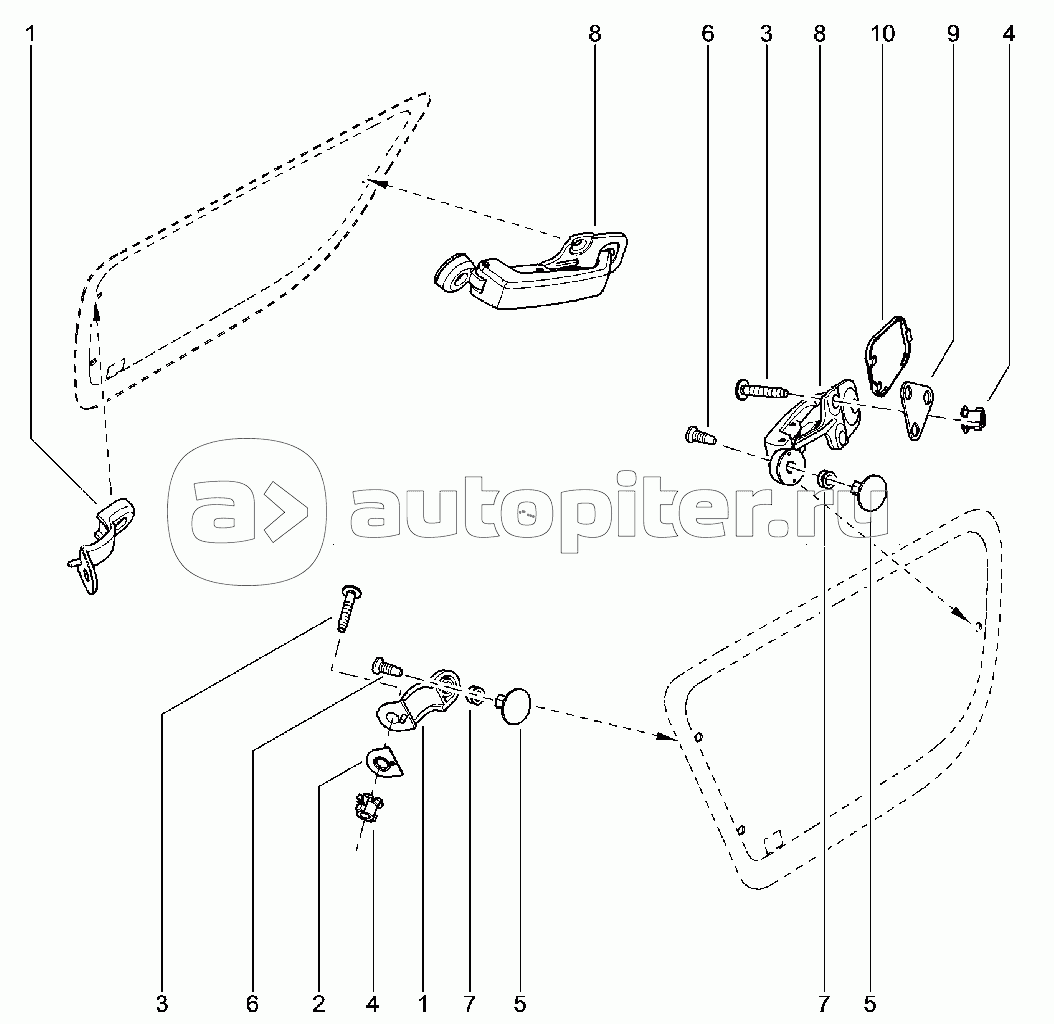 1
8
6
3
8
10
9
4
autopiter.ru
3
6
2
4
1
7
5
7
5