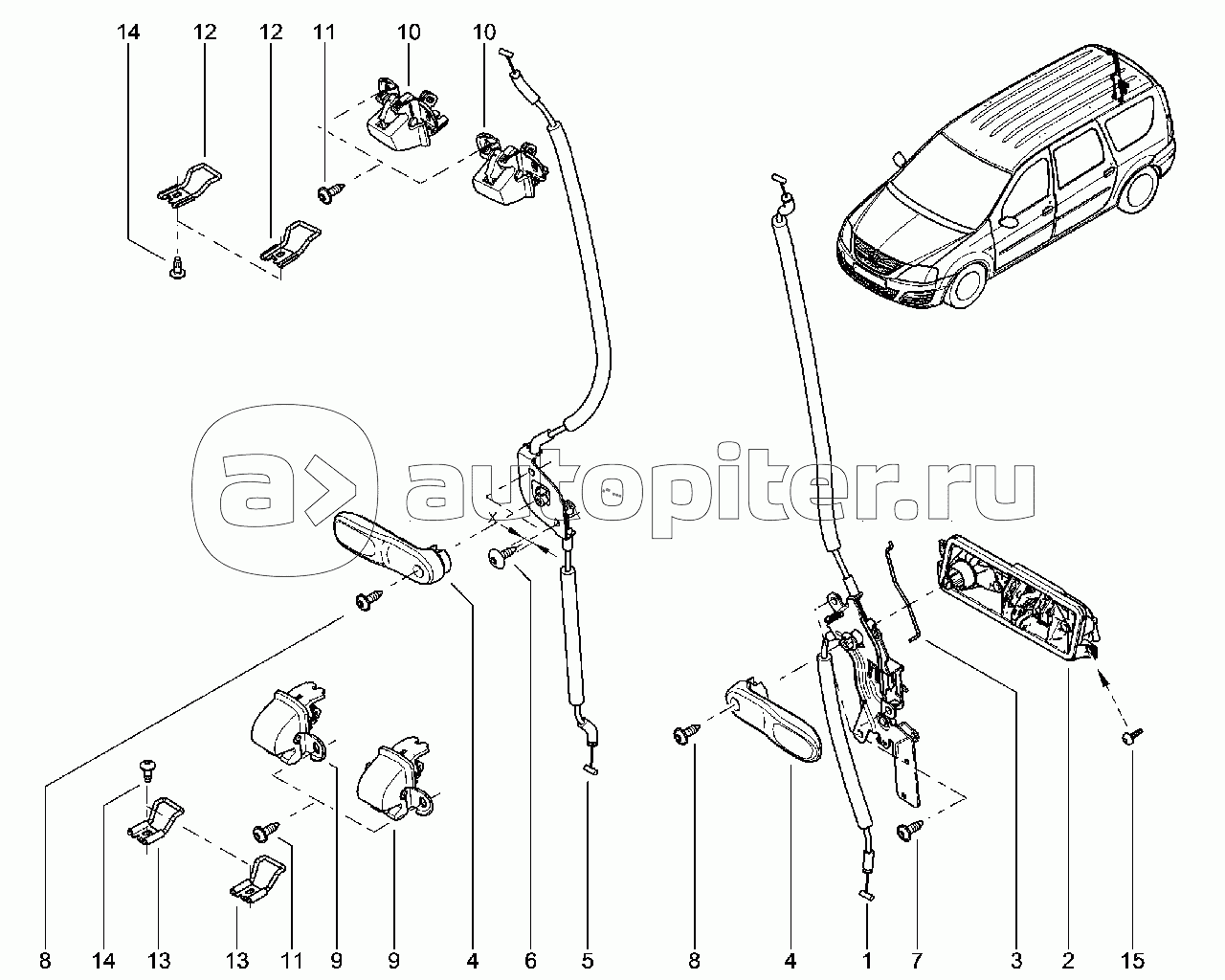 14 12 12 11 10 10

autopiter.ru

8 14 13 13 11 9 9 4 6 5 8 4 1 7 3 2 15