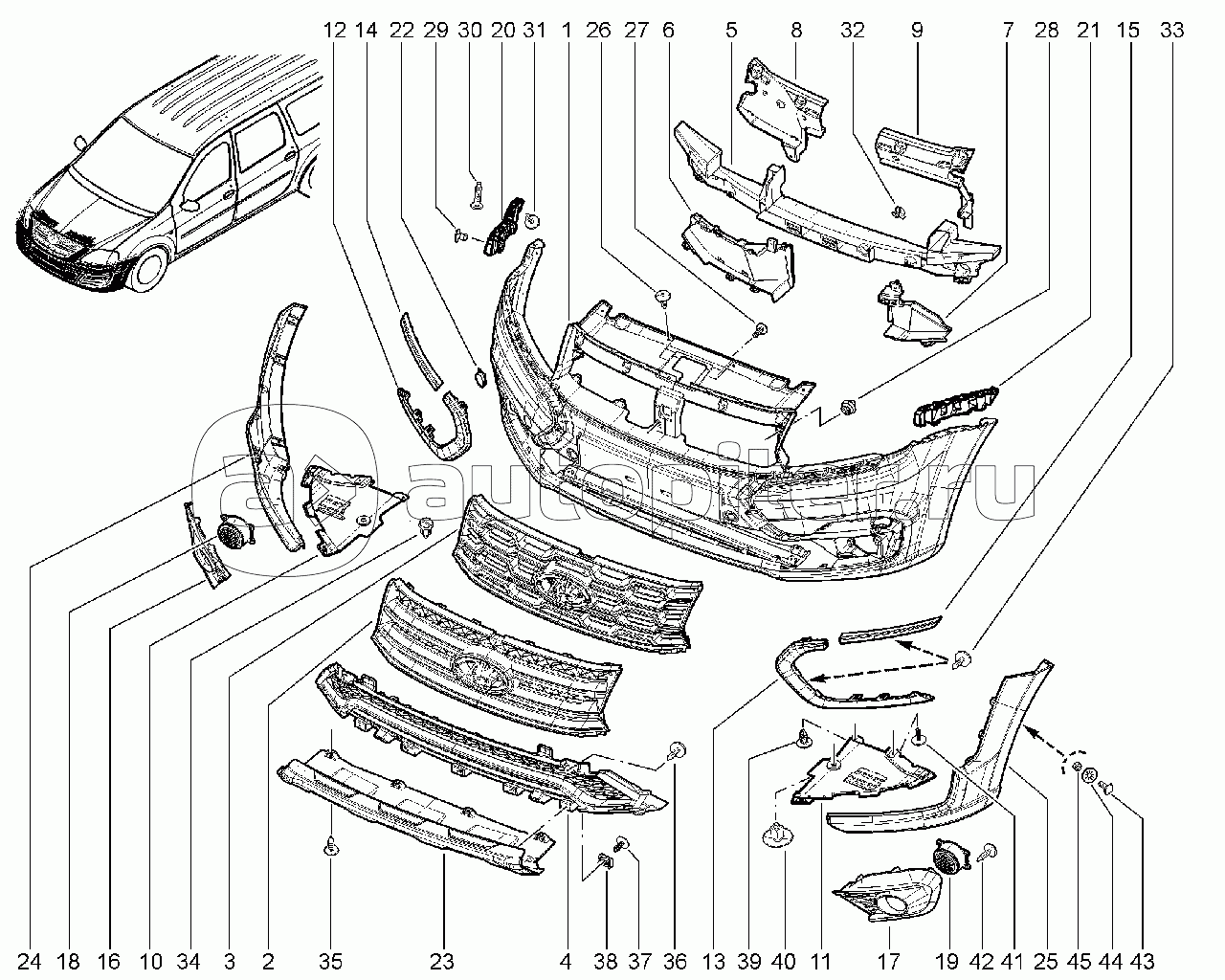 12 14 22 29 30 20 31 1 26 27 6 5 8 32 9 7 28 21 15 33

autopiter.ru

24 18 16 10 34 3 2 35 23 4 38 37 36 13 39 40 11 17 19 42 41 25 45 44 43