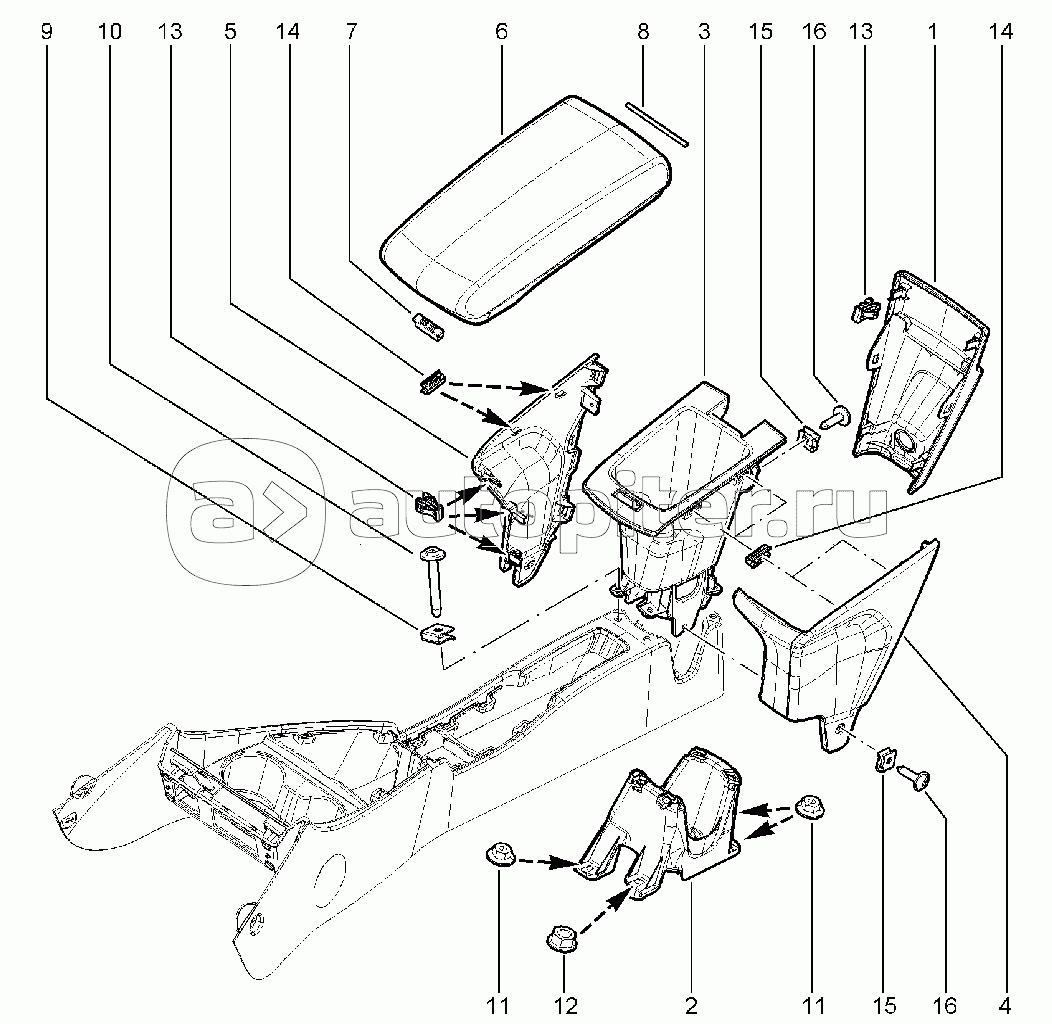 9 10 13 5 14 7 6 8 3 15 16 13 1 14

autopiter.ru

11 12 2 11 15 16 4