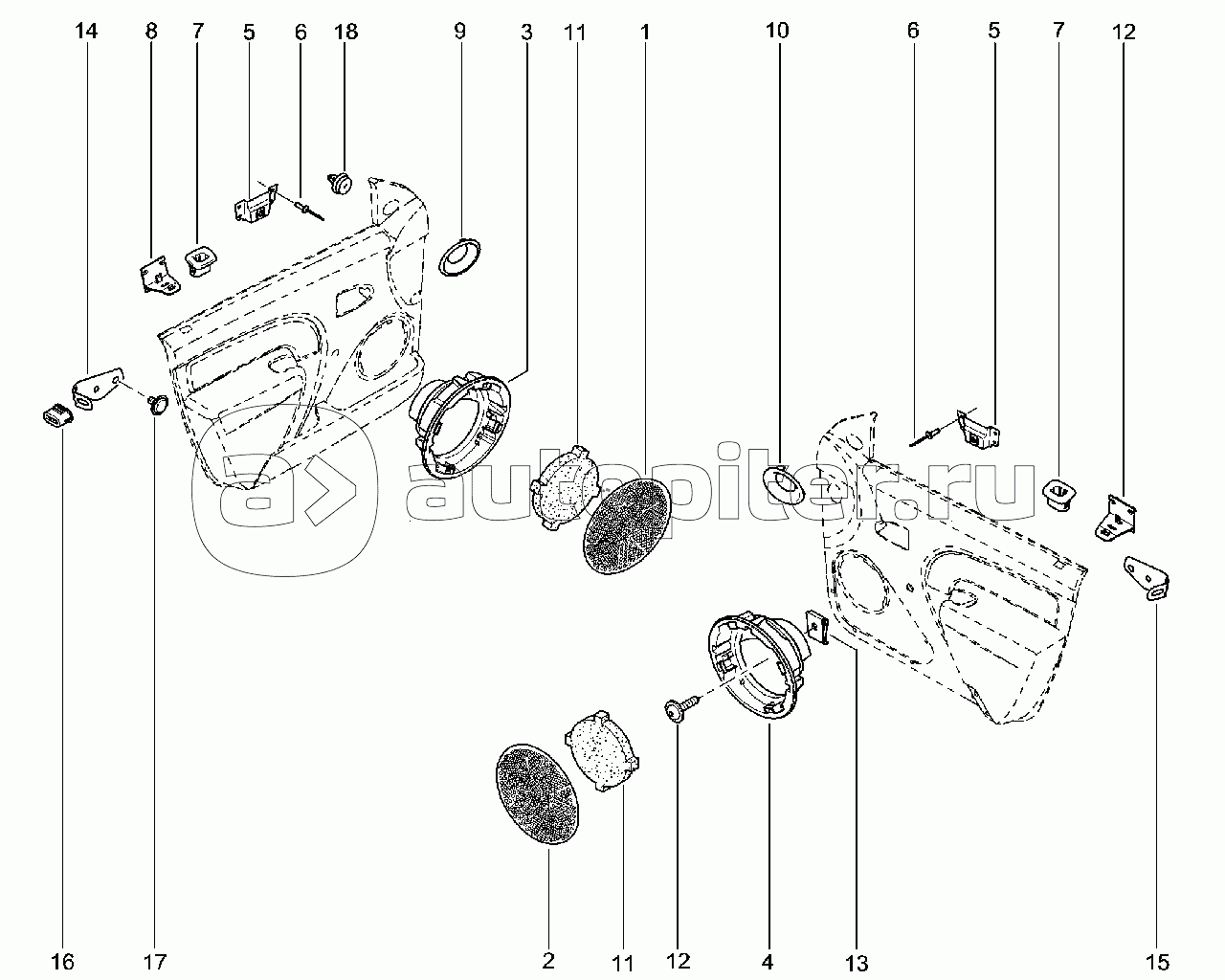 14 8 7 5 6 18 9 3 11 1 10 6 5 7 12

autopiter.ru

16 17 2 11 12 4 13 15