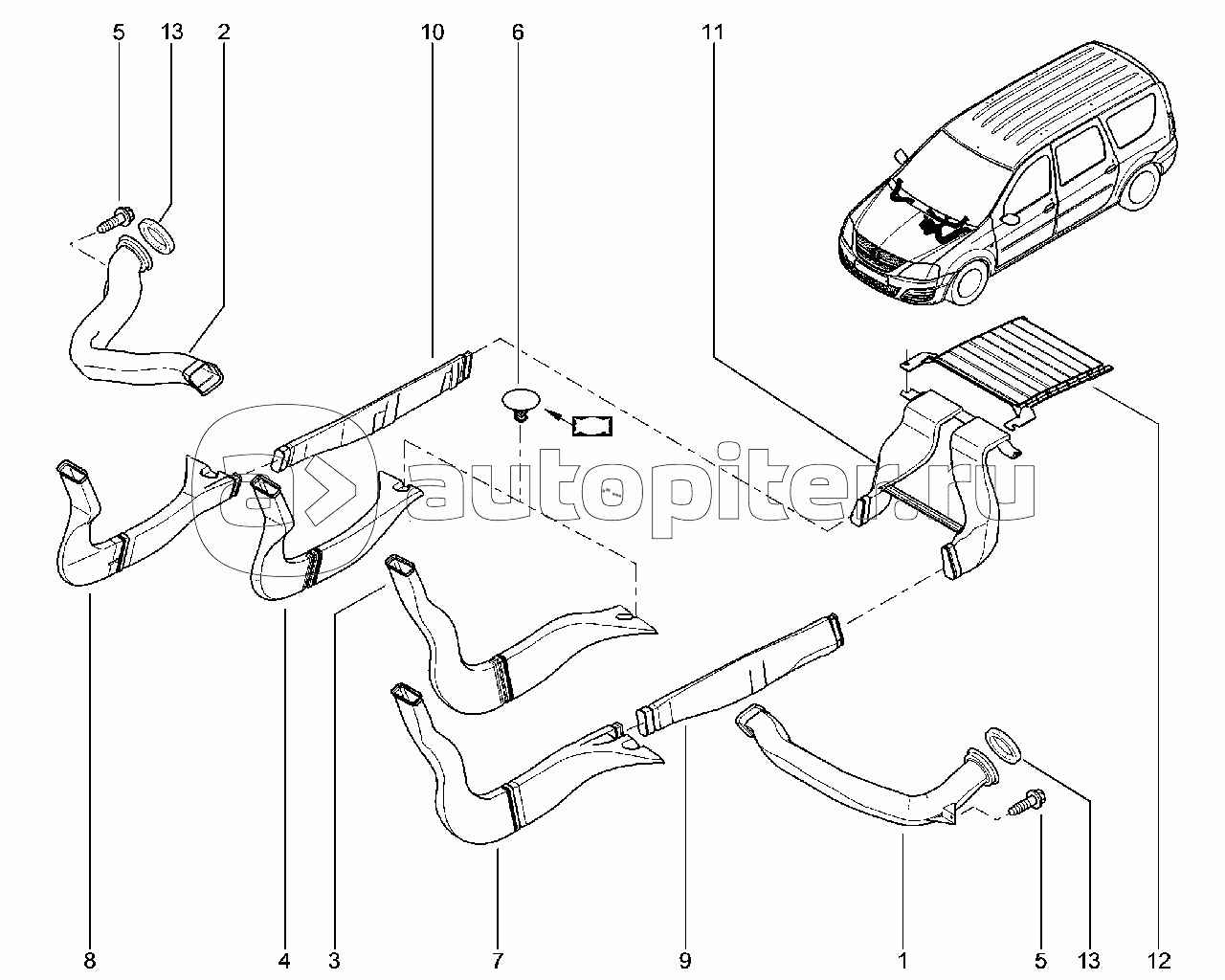 5 13 2 10 6 11

autopiter.ru

8 4 3 7 9 1 5 13 12