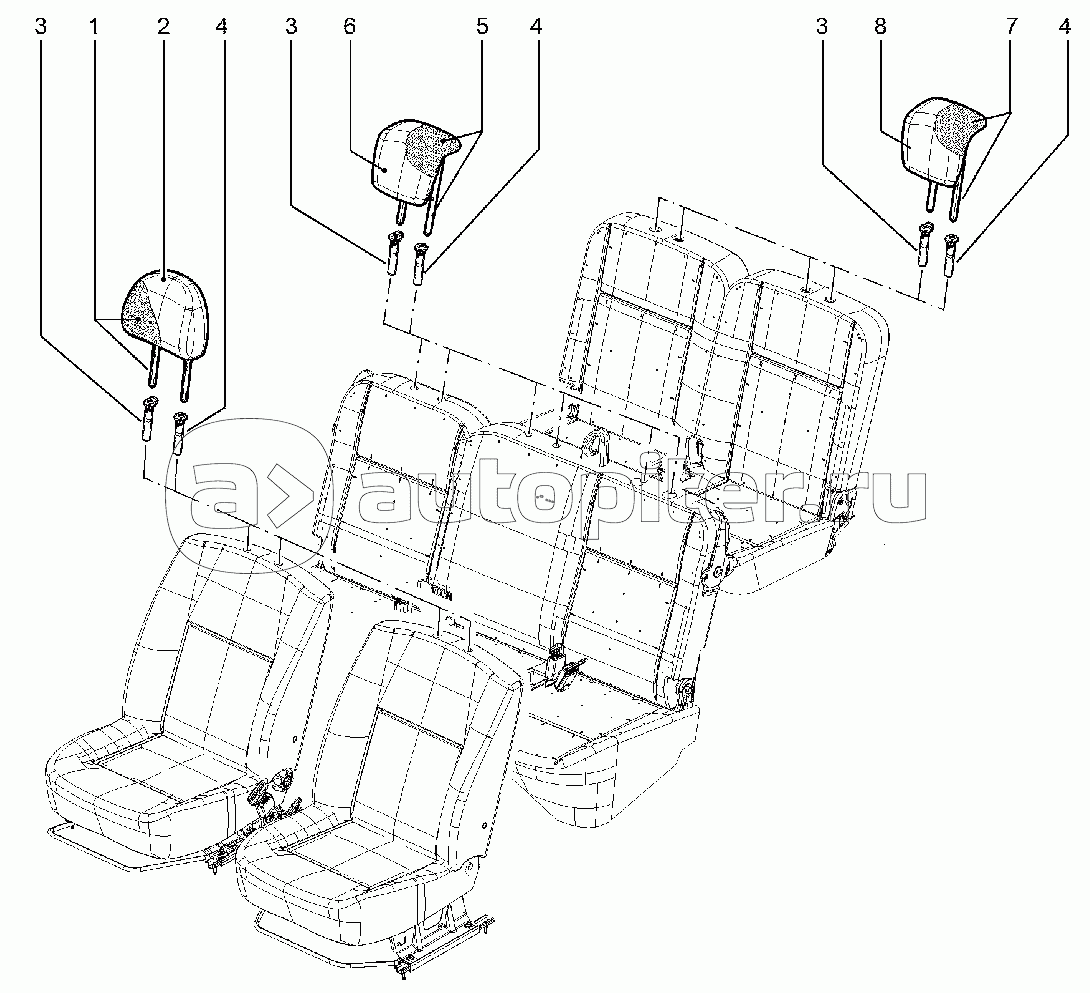 3 1 2 4

3 6 5 4

3 8 7 4

autopiter.ru